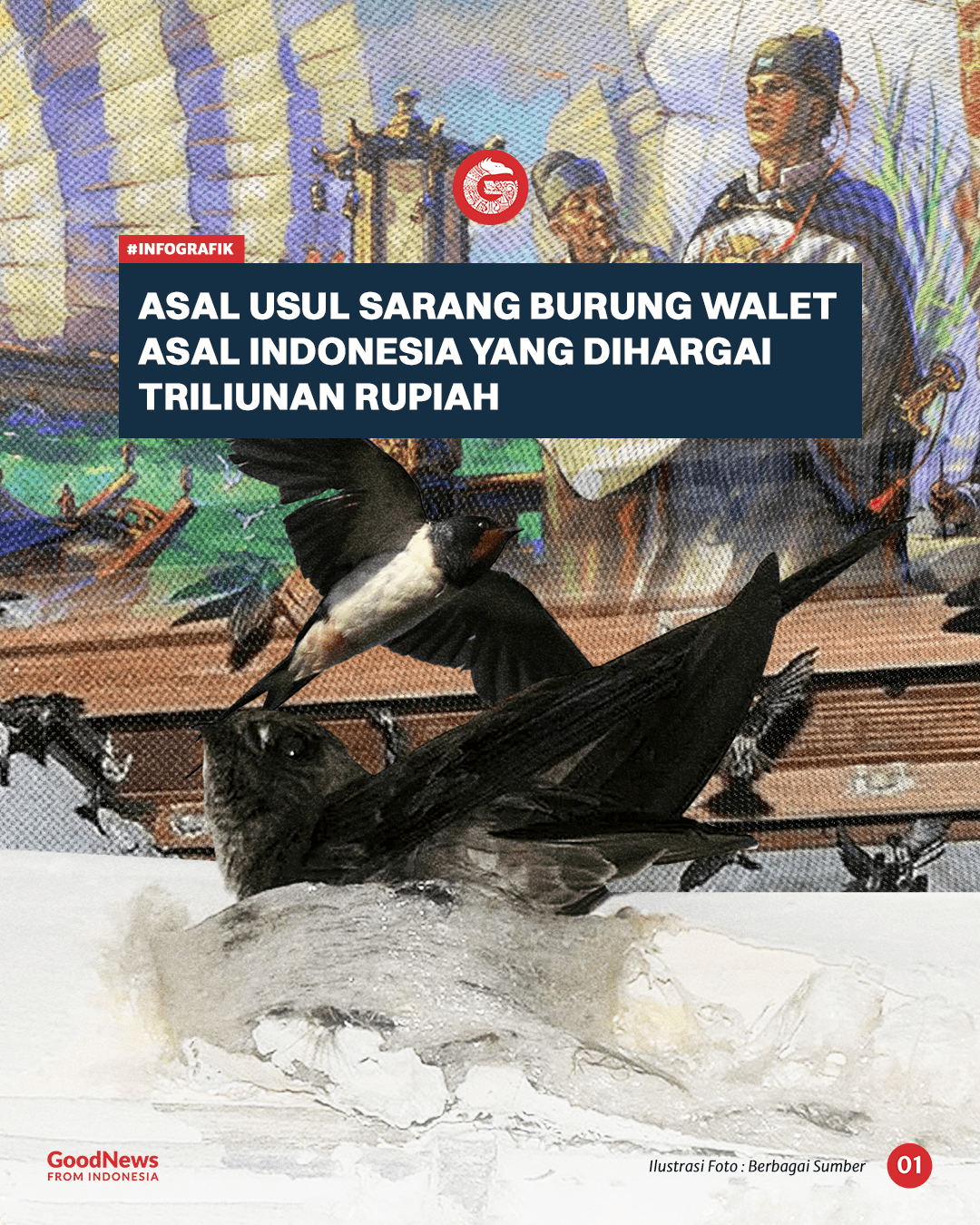 #INFOGRAFIK

ASAL USUL SARANG BURUNG WALET ASAL INDONESIA YANG DIHARGAI TRILIUNAN RUPIAH

GoodNews FROM INDONESIA

Ilustrasi Foto : Berbagai Sumber

01