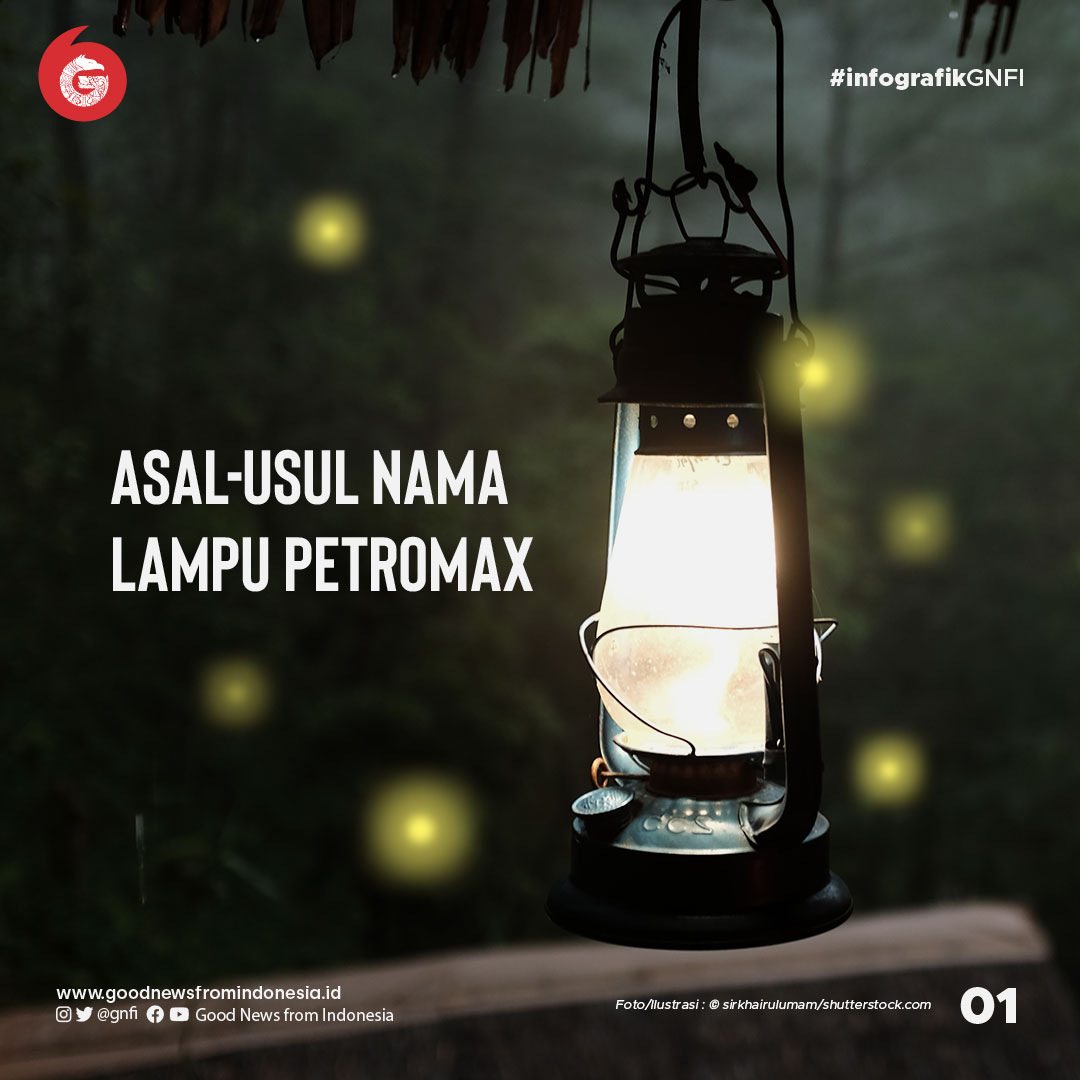 #infografikGNFI

ASAL-USUL NAMA LAMPU PETROMAX

www.goodnewsfromindonesia.id
@gnfi Good News from Indonesia

Foto/Ilustrasi : © sirkhairulumam/shutterstock.com

01