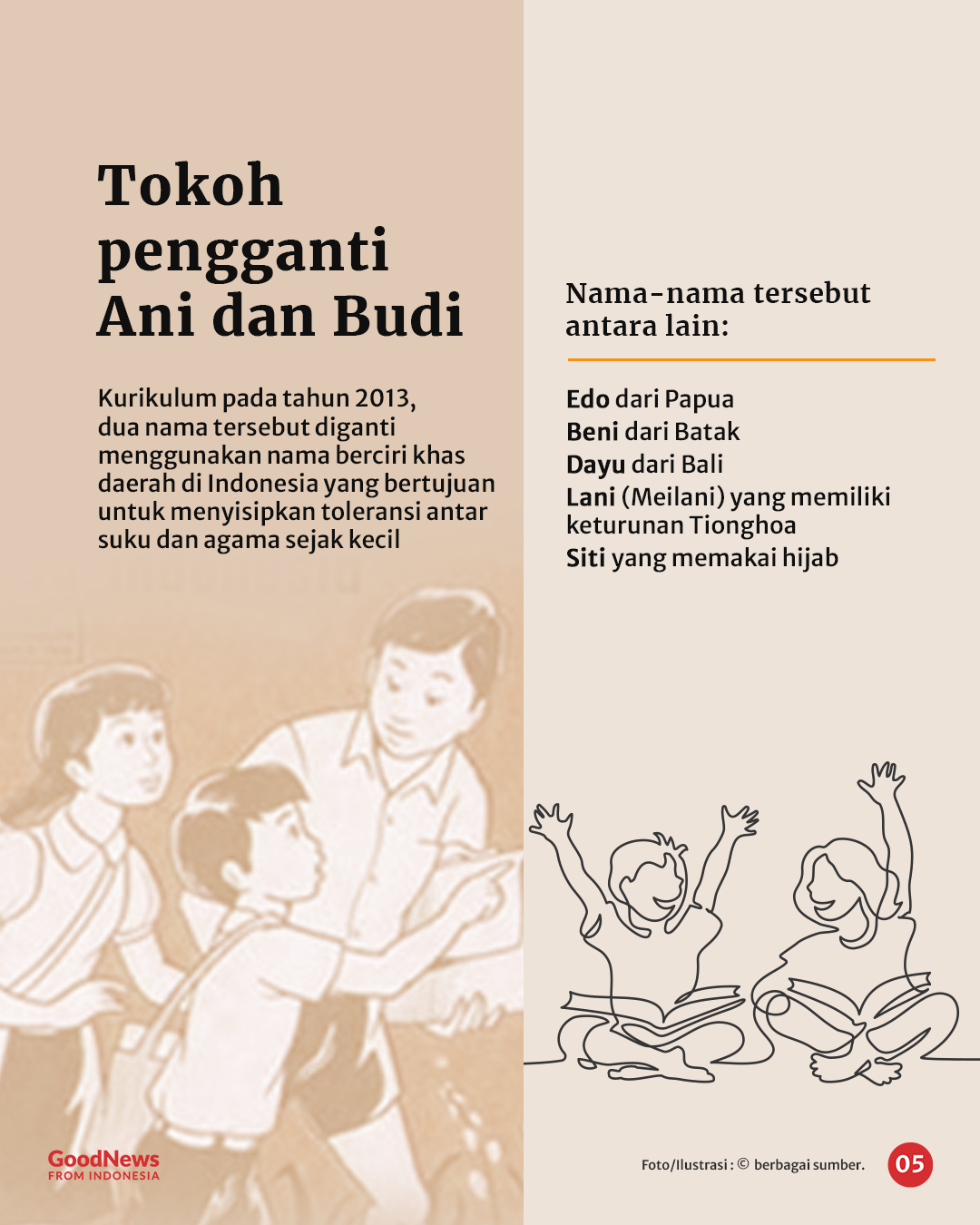 Tokoh pengganti Ani dan Budi

Kurikulum pada tahun 2013, dua nama tersebut diganti menggunakan nama berciri khas daerah di Indonesia yang bertujuan untuk menyisipkan toleransi antar suku dan agama sejak kecil

Nama-nama tersebut antara lain:

Edo dari Papua
Beni dari Batak
Dayu dari Bali
Lani (Meilani) yang memiliki keturunan Tionghoa
Siti yang memakai hijab

GoodNews FROM INDONESIA

Foto/Ilustrasi : © berbagai sumber.

05