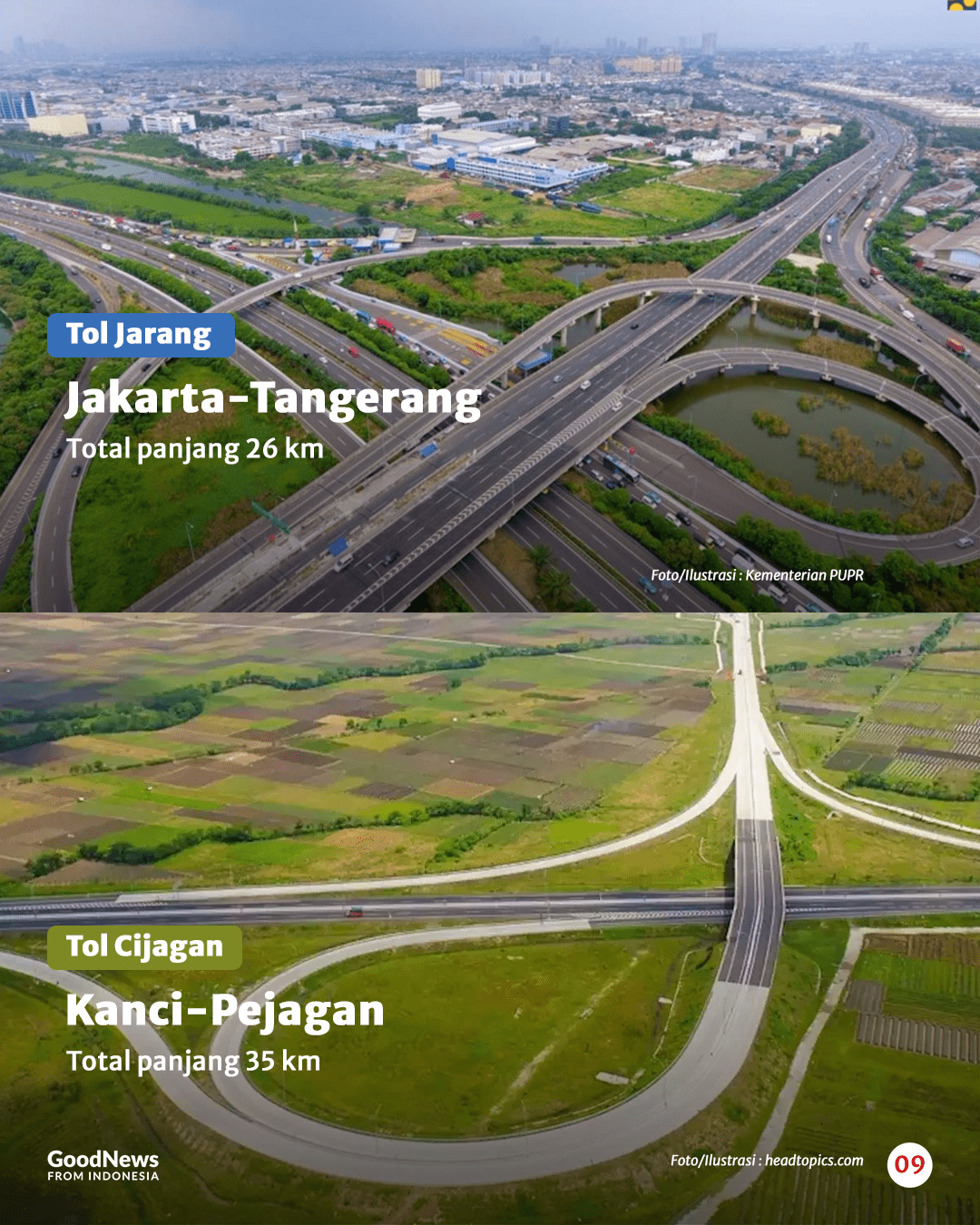 Tol Jarang

Jakarta-Tangerang

Total panjang 26 km

Foto/Ilustrasi : Kementerian PUPR

Tol Cijagan

Kanci-Pejagan

Total panjang 35 km

GoodNews FROM INDONESIA

Foto/Ilustrasi : headtopics.com

09