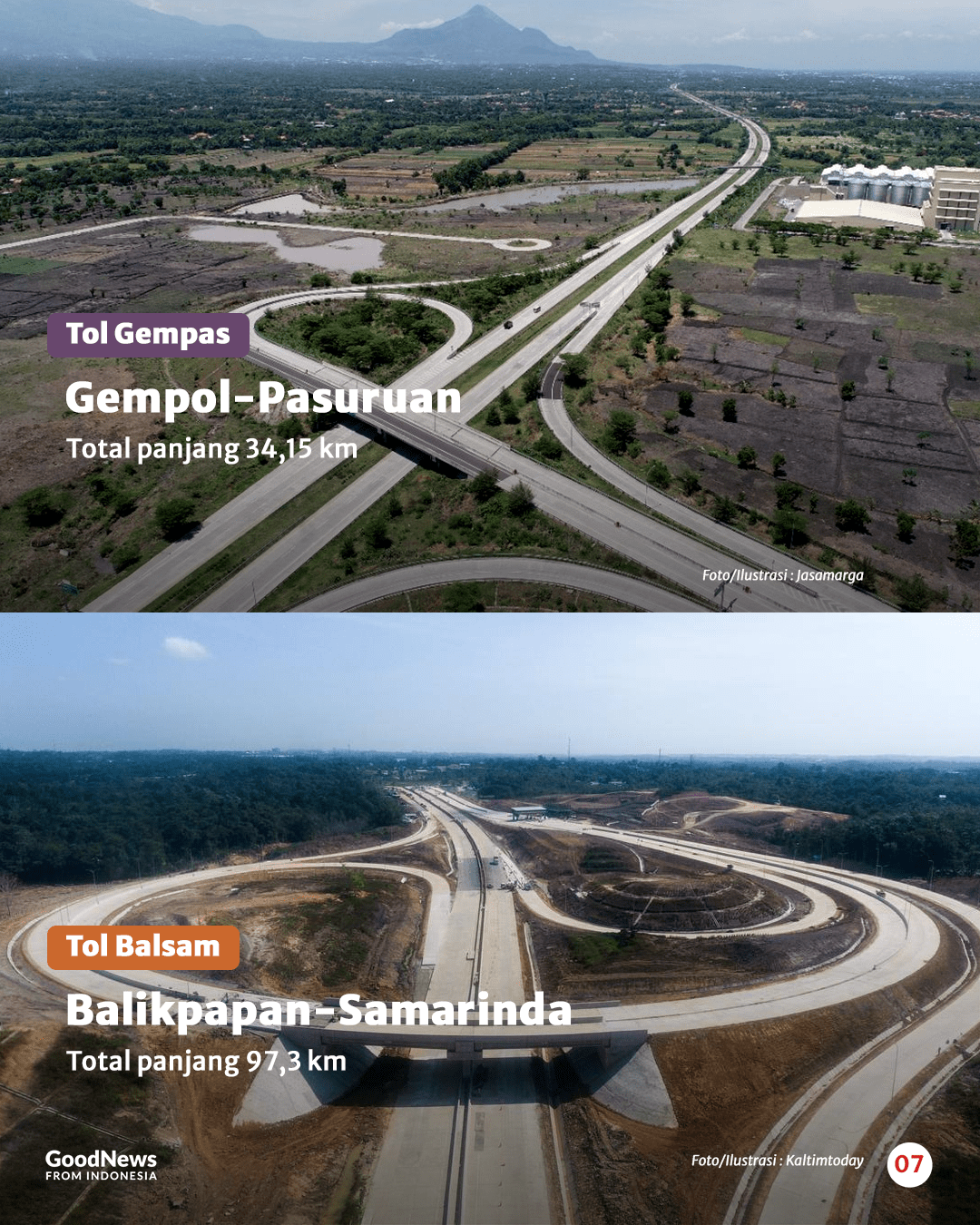 Tol Gempas

Gempol-Pasuruan

Total panjang 34,15 km

Foto/Ilustrasi : Jasamarga

Tol Balsam

Balikpapan-Samarinda

Total panjang 97,3 km

GoodNews FROM INDONESIA

Foto/Ilustrasi : Kaltimtoday

07