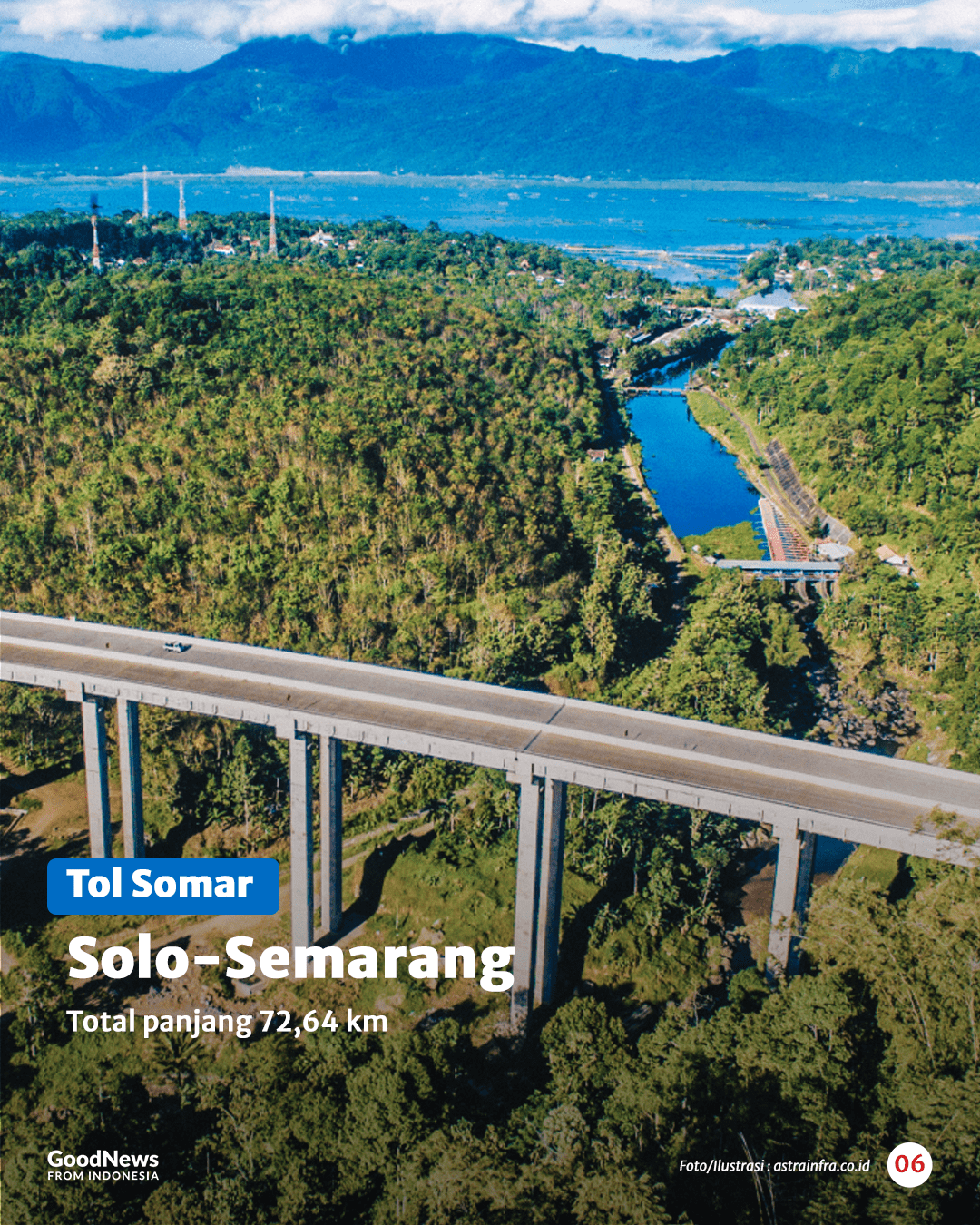 Tol Somar

Solo-Semarang

Total panjang 72,64 km

GoodNews
FROM INDONESIA

Foto/Ilustrasi : astrainfra.co.id

06