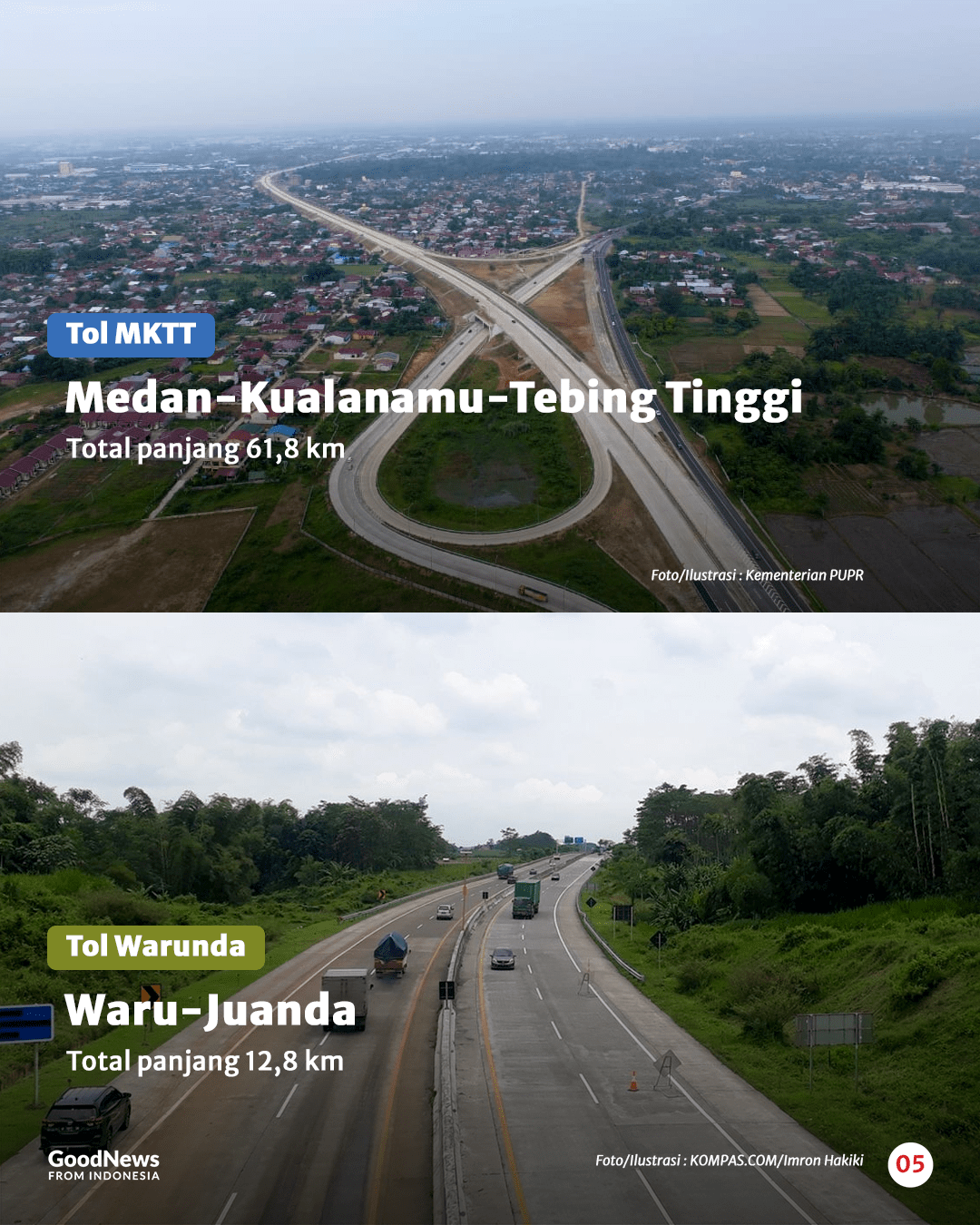 Tol MKTT

Medan-Kualanamu-Tebing Tinggi

Total panjang 61,8 km

Foto/Ilustrasi : Kementerian PUPR

Tol Warunda

Waru-Juanda

Total panjang 12,8 km

GoodNews FROM INDONESIA

Foto/Ilustrasi : KOMPAS.COM/Imron Hakiki

05