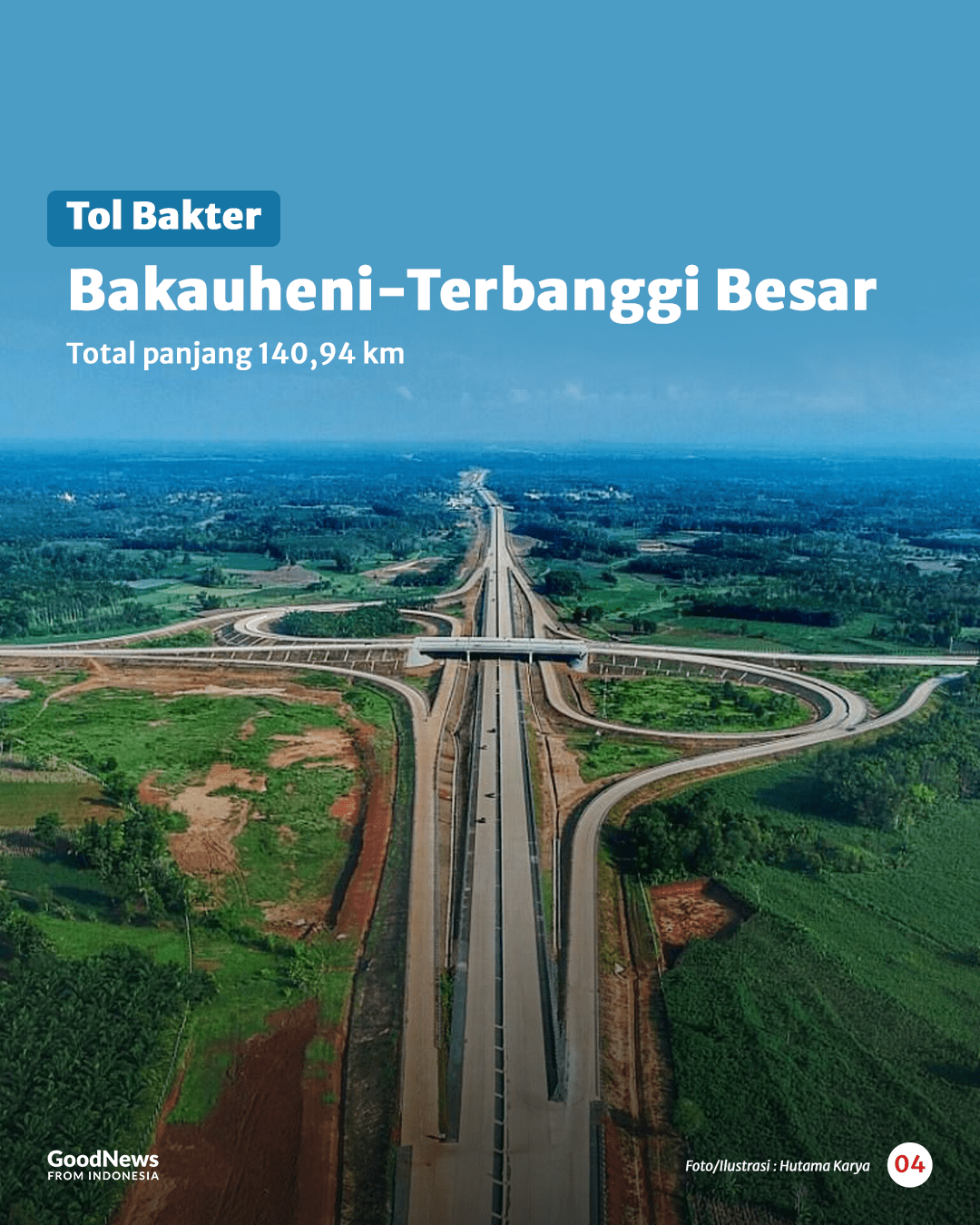 Tol Bakter

Bakauheni-Terbanggi Besar

Total panjang 140,94 km

GoodNews
FROM INDONESIA

Foto/Ilustrasi : Hutama Karya

04