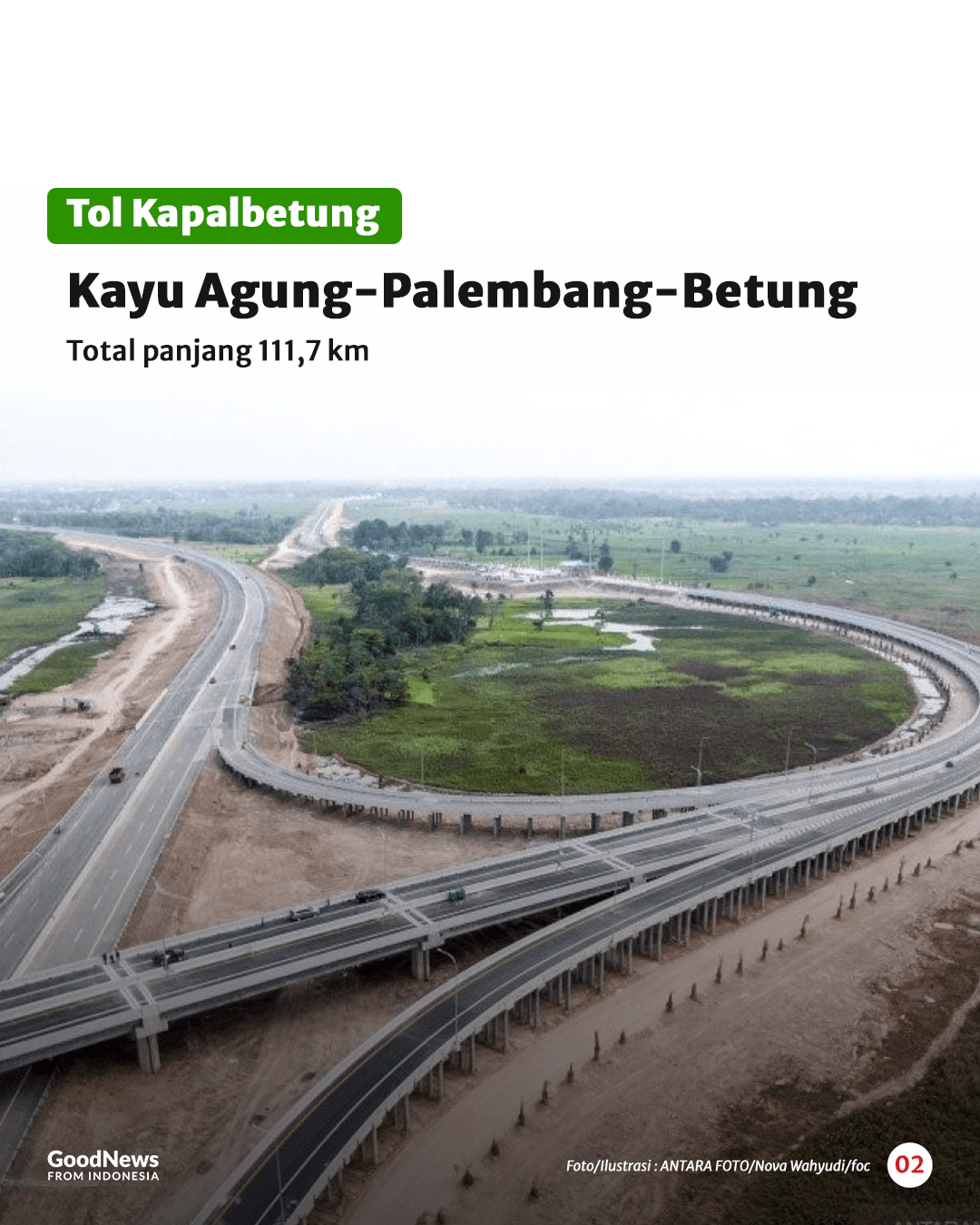 Tol Kapalbetung

Kayu Agung-Palembang-Betung

Total panjang 111,7 km

GoodNews
FROM INDONESIA

Foto/Ilustrasi : ANTARA FOTO/Nova Wahyudi/foc

02