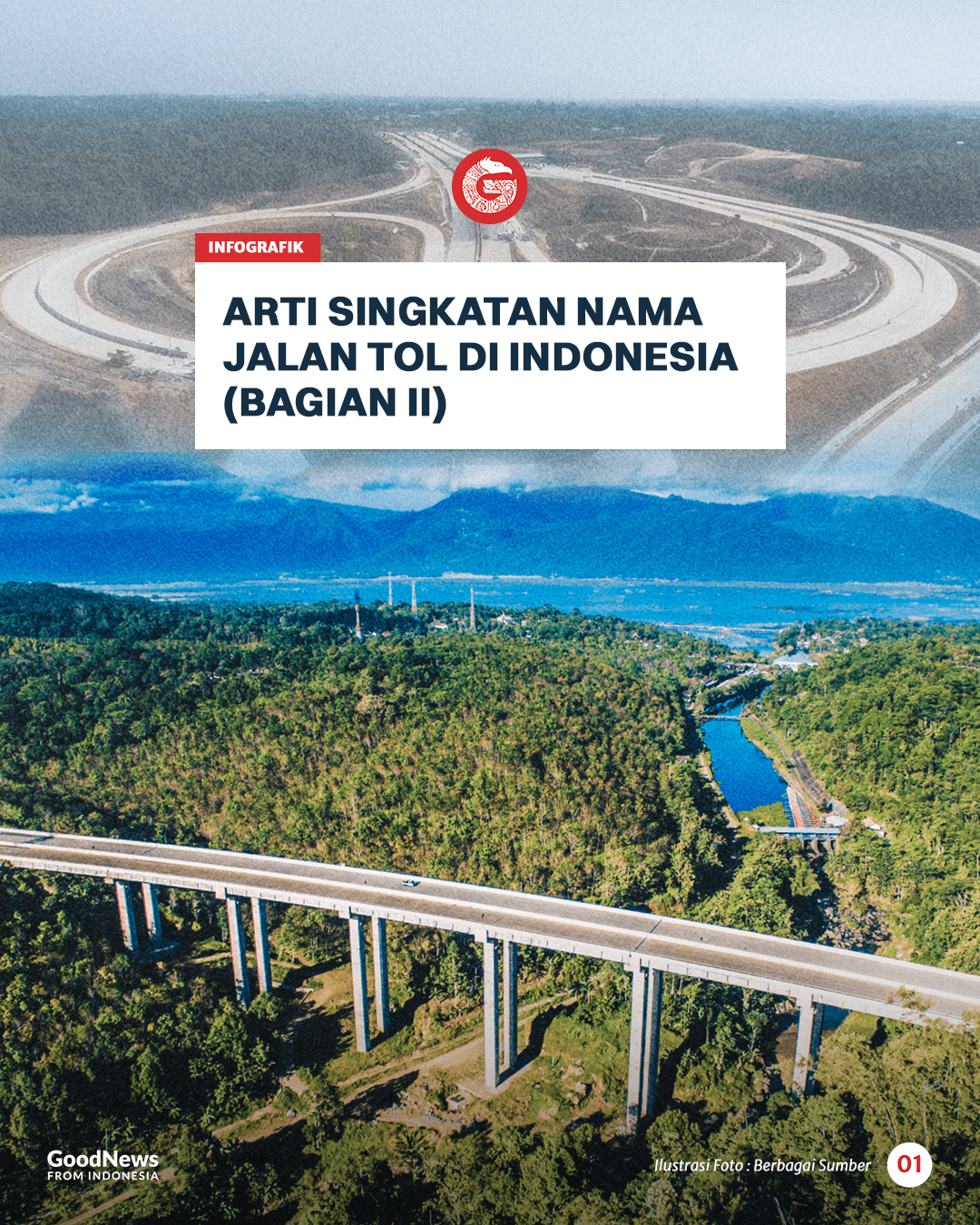 INFOGRAFIK

ARTI SINGKATAN NAMA JALAN TOL DI INDONESIA (BAGIAN II)

GoodNews
FROM INDONESIA

Ilustrasi Foto : Berbagai Sumber

01