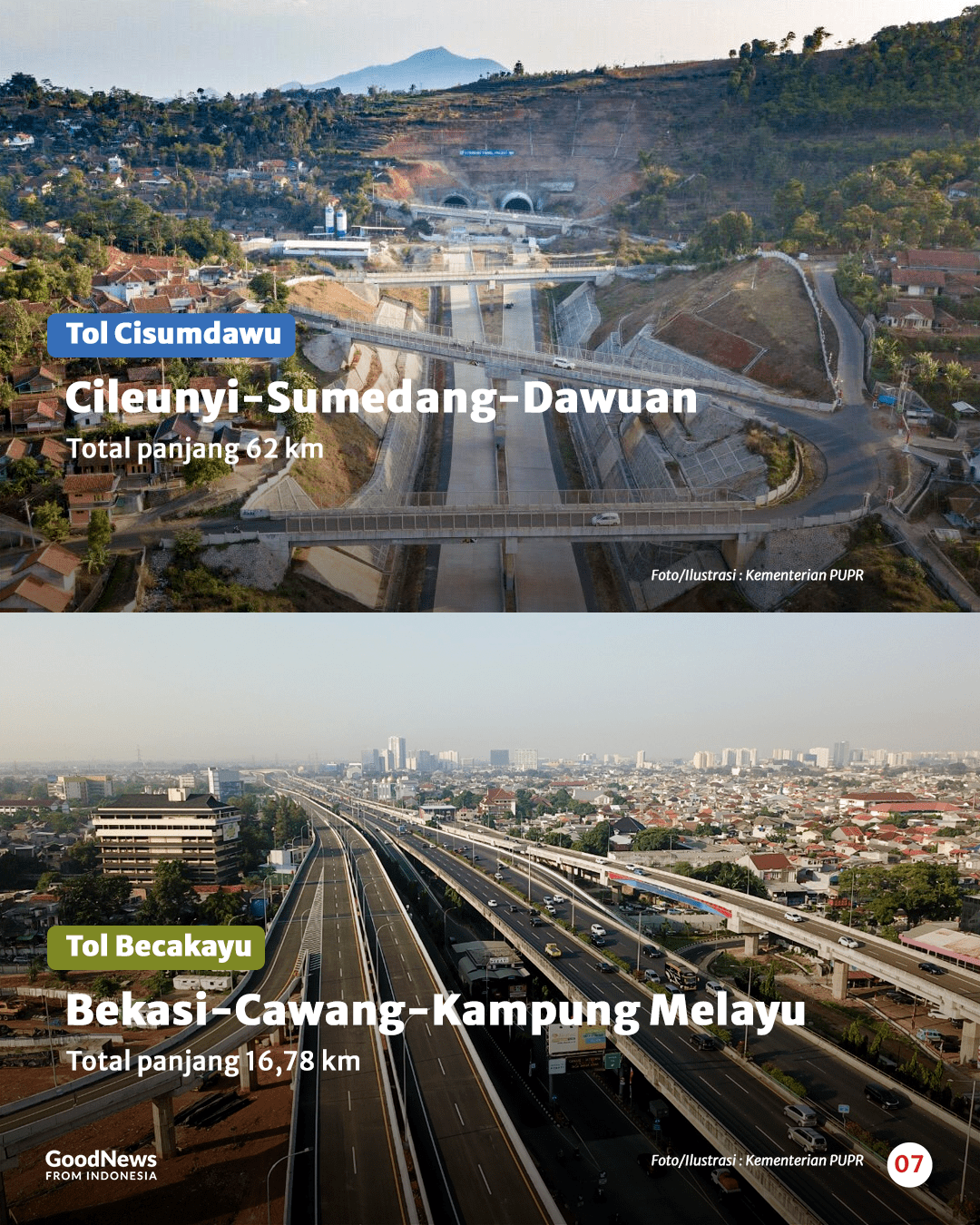 Tol Cisumdawu

Cileunyi-Sumedang-Dawuan

Total panjang 62 km

Foto/Ilustrasi : Kementerian PUPR

Tol Becakayu

Bekasi-Cawang-Kampung Melayu

Total panjang 16,78 km

GoodNews FROM INDONESIA

Foto/Ilustrasi : Kementerian PUPR

07