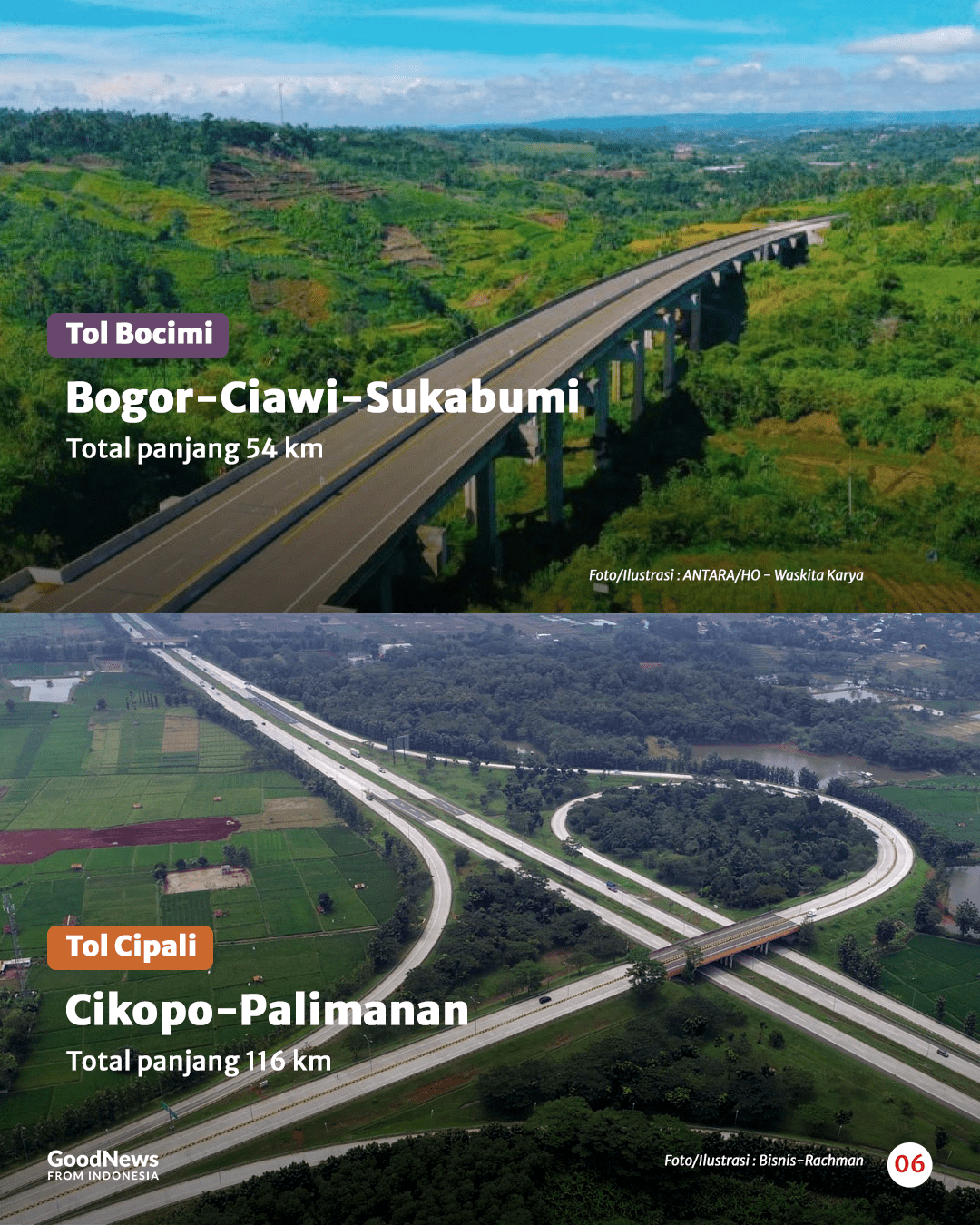 Tol Bocimi

Bogor-Ciawi-Sukabumi

Total panjang 54 km

Foto/Ilustrasi : ANTARA/HO - Waskita Karya

Tol Cipali

Cikopo-Palimanan

Total panjang 116 km

GoodNews FROM INDONESIA

Foto/Ilustrasi : Bisnis-Rachman

06