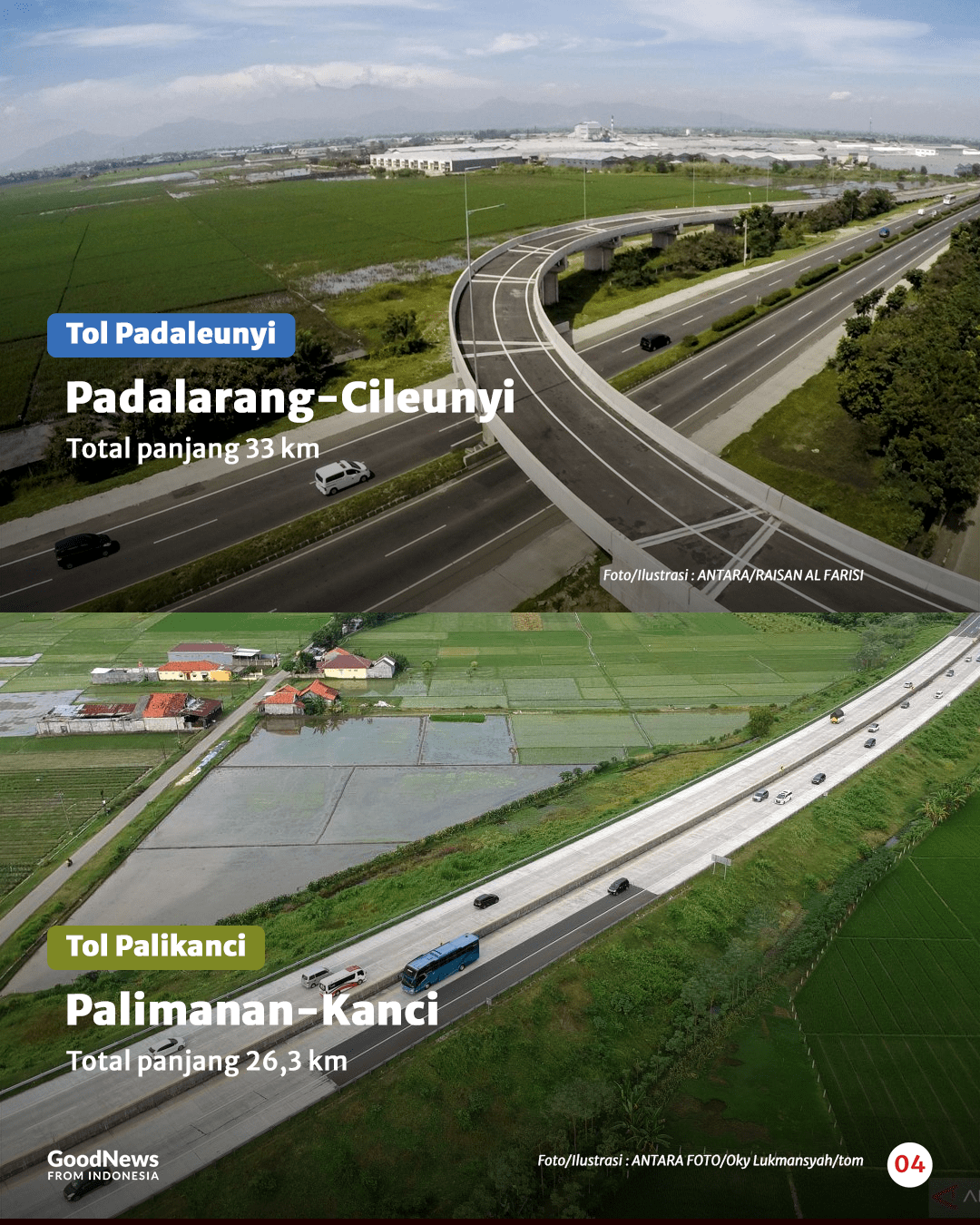 Tol Padaleunyi

Padalarang-Cileunyi

Total panjang 33 km

Foto/Ilustrasi : ANTARA/RAISAN AL FARISI

Tol Palikanci

Palimanan-Kanci

Total panjang 26,3 km

GoodNews FROM INDONESIA

Foto/Ilustrasi : ANTARA FOTO/Oky Lukmansyah/tom

04