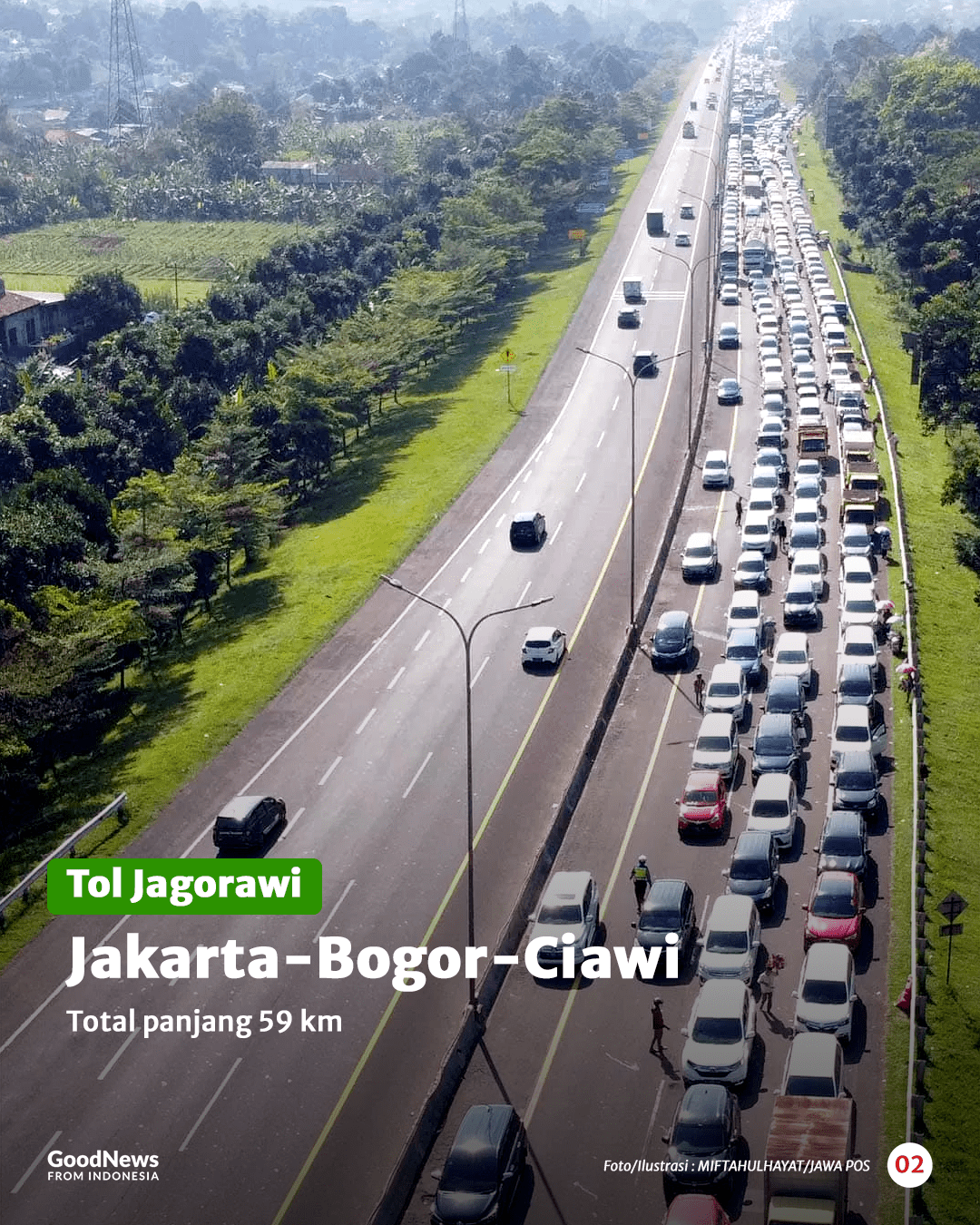 Tol Jagorawi

Jakarta-Bogor-Ciawi

Total panjang 59 km

GoodNews
FROM INDONESIA

Foto/Ilustrasi : MIFTAHULHAYAT/JAWA POS

02