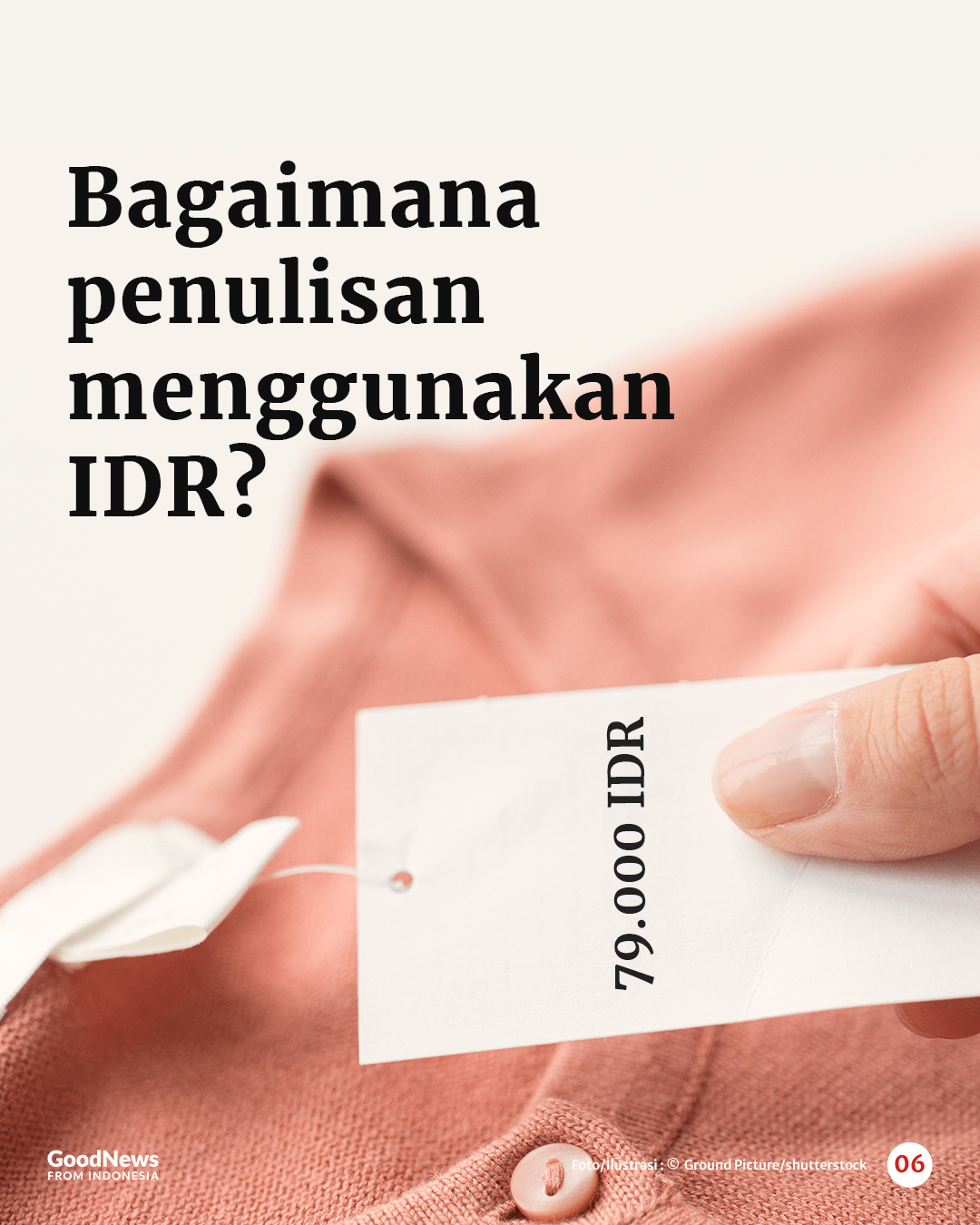 Bagaimana penulisan menggunakan IDR?

79.000 IDR

GoodNews
FROM INDONESIA

Foto/Ilustrasi : © Ground Picture/shutterstock

06