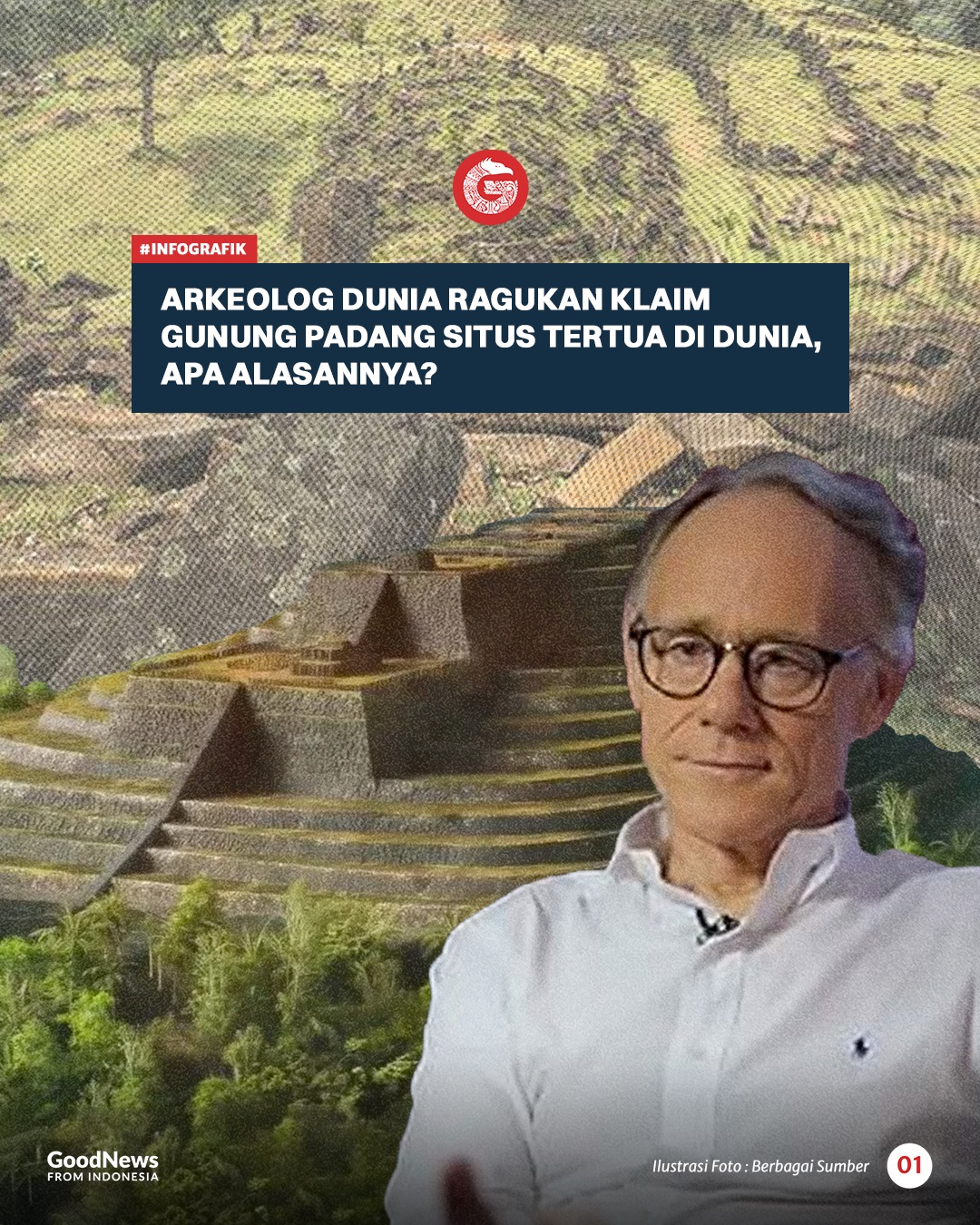 #INFOGRAFIK

ARKEOLOG DUNIA RAGUKAN KLAIM GUNUNG PADANG SITUS TERTUA DI DUNIA, APA ALASANNYA?

GoodNews FROM INDONESIA

Ilustrasi Foto : Berbagai Sumber

01