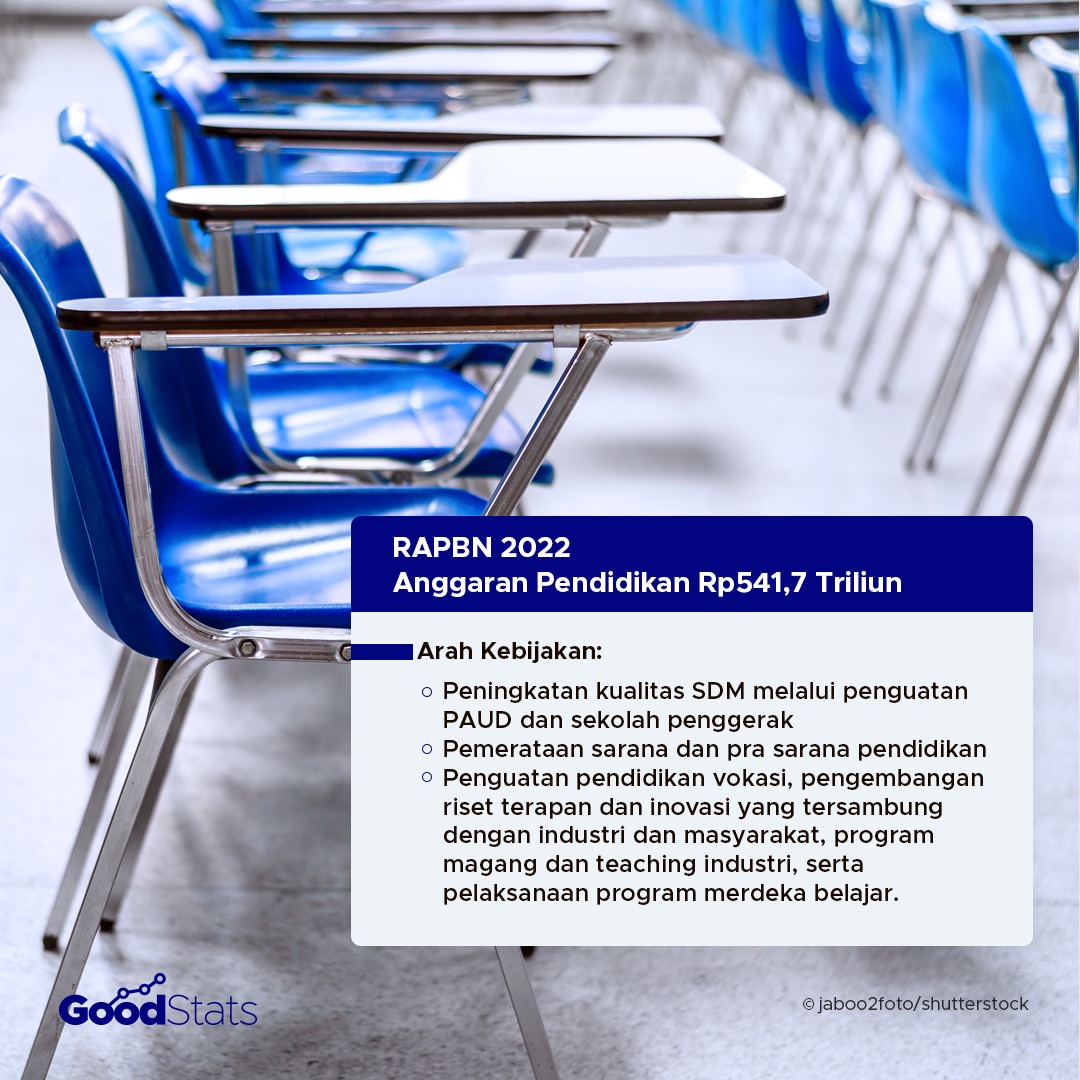 RAPBN 2022
Anggaran Pendidikan Rp541,7 Triliun

Arah Kebijakan:

○ Peningkatan kualitas SDM melalui penguatan PAUD dan sekolah penggerak
○ Pemerataan sarana dan pra sarana pendidikan
○ Penguatan pendidikan vokasi, pengembangan riset terapan dan inovasi yang tersambung dengan industri dan masyarakat, program magang dan teaching industri, serta pelaksanaan program merdeka belajar.

GoodStats

© jaboo2foto/shutterstock