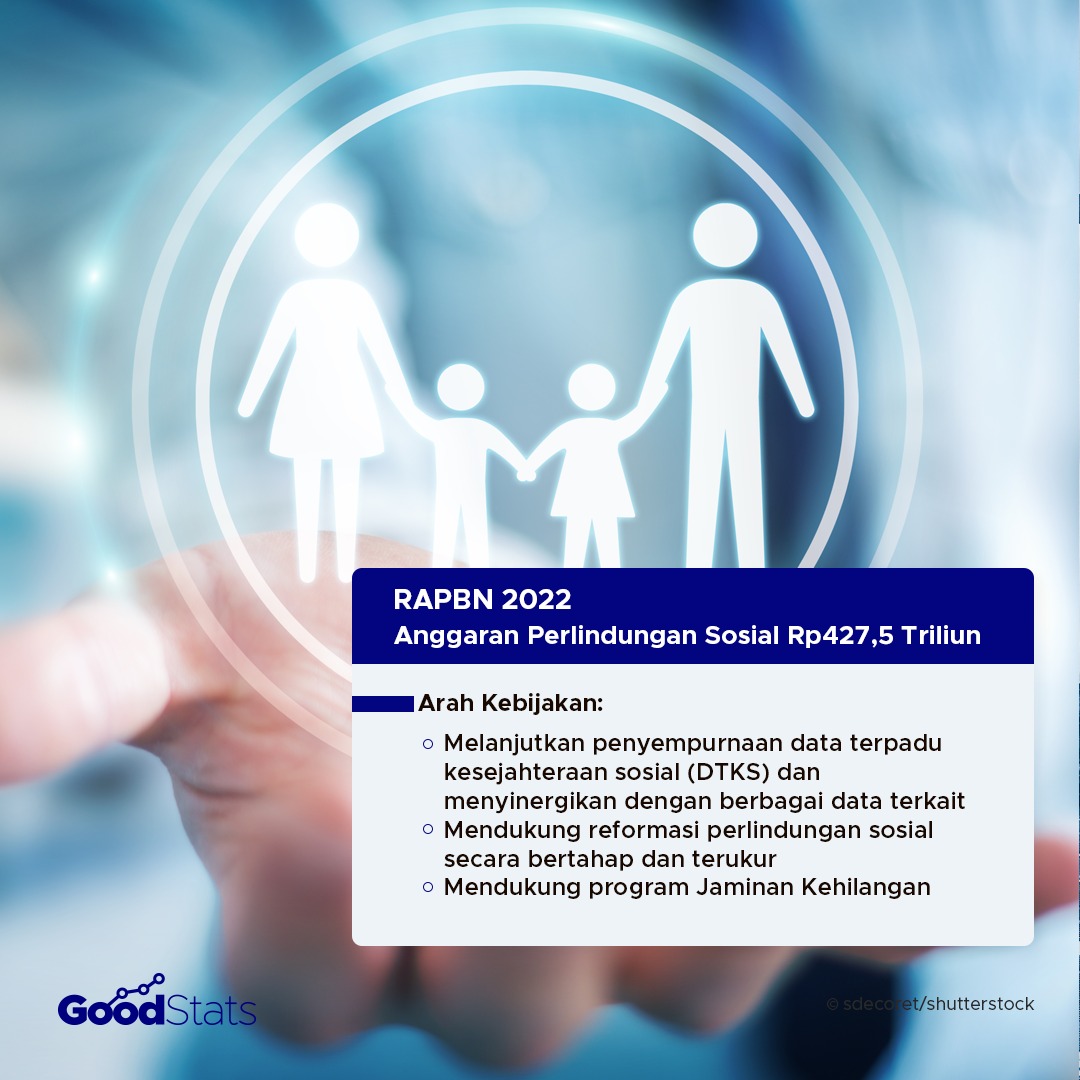 RAPBN 2022
Anggaran Perlindungan Sosial Rp427,5 Triliun

Arah Kebijakan:

○ Melanjutkan penyempurnaan data terpadu kesejahteraan sosial (DTKS) dan menyinergikan dengan berbagai data terkait
○ Mendukung reformasi perlindungan sosial secara bertahap dan terukur
○ Mendukung program Jaminan Kehilangan

GoodStats

© sdecoret/shutterstock