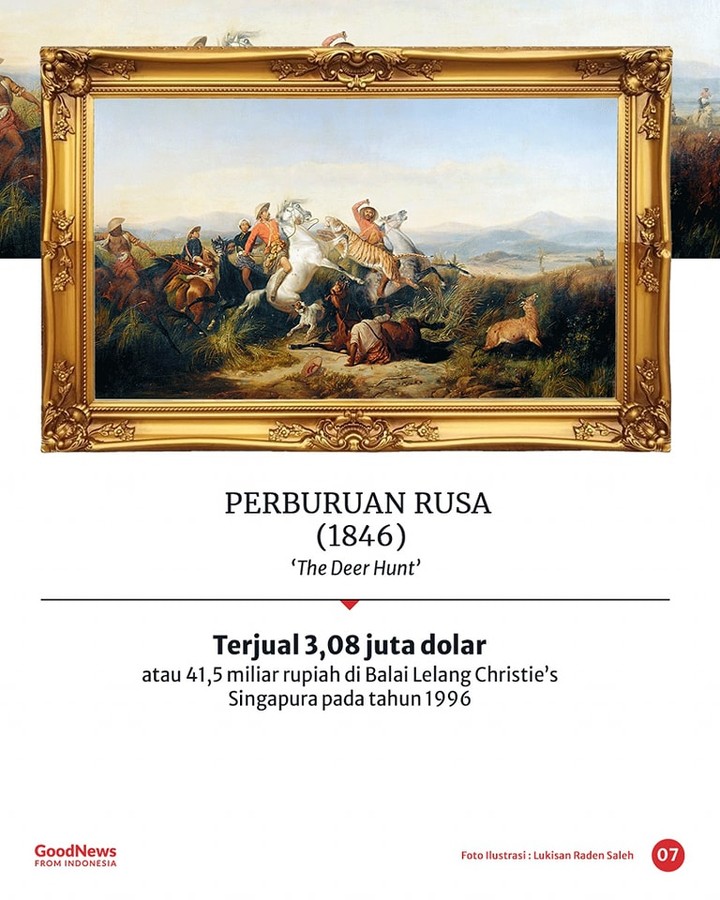 PERBURUAN RUSA
(1846)
'The Deer Hunt'

Terjual 3,08 juta dolar
atau 41,5 miliar rupiah di Balai Lelang Christie's Singapura pada tahun 1996

GoodNews
FROM INDONESIA

Foto Ilustrasi : Lukisan Raden Saleh

07