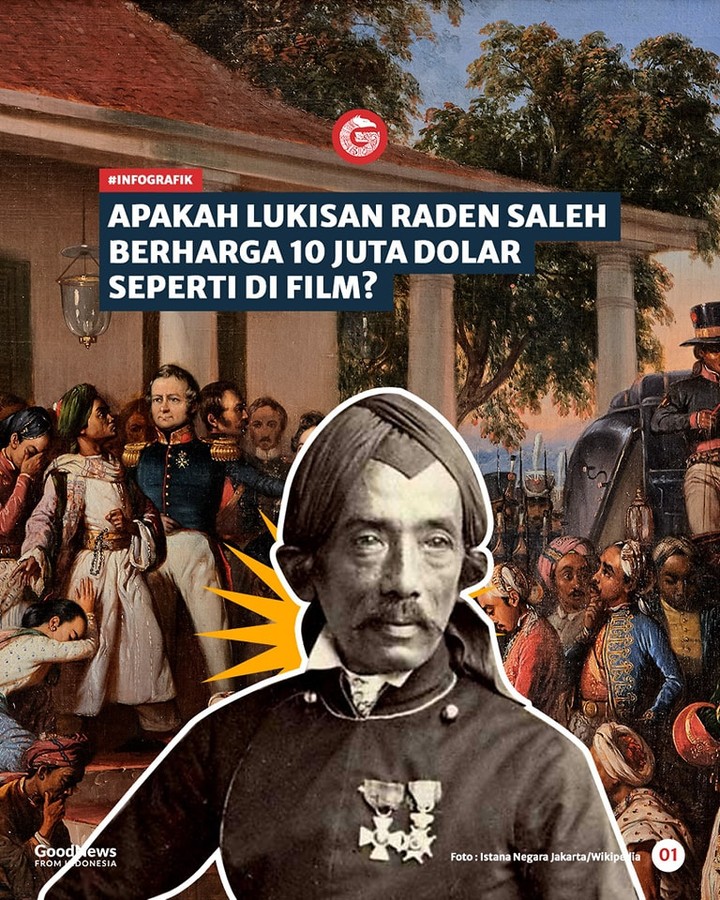 #INFOGRAFIK

APAKAH LUKISAN RADEN SALEH BERHARGA 10 JUTA DOLAR SEPERTI DI FILM?

GoodNews FROM INDONESIA

Foto : Istana Negara Jakarta/Wikipedia

01