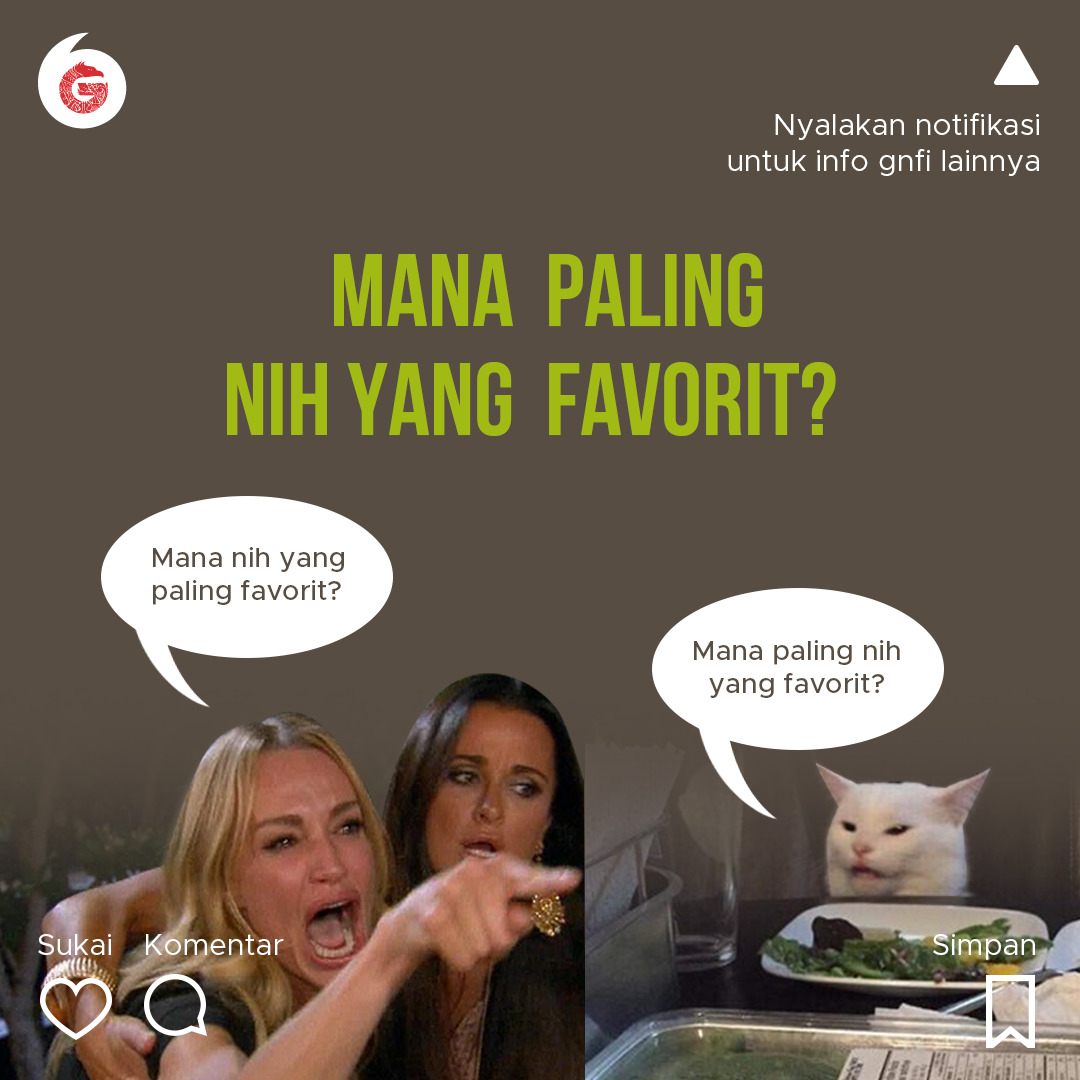 Nyalakan notifikasi untuk info gnfi lainnya

MANA PALING NIH YANG FAVORIT?

Mana nih yang paling favorit?

Mana paling nih yang favorit?

Sukai

Komentar

Simpan