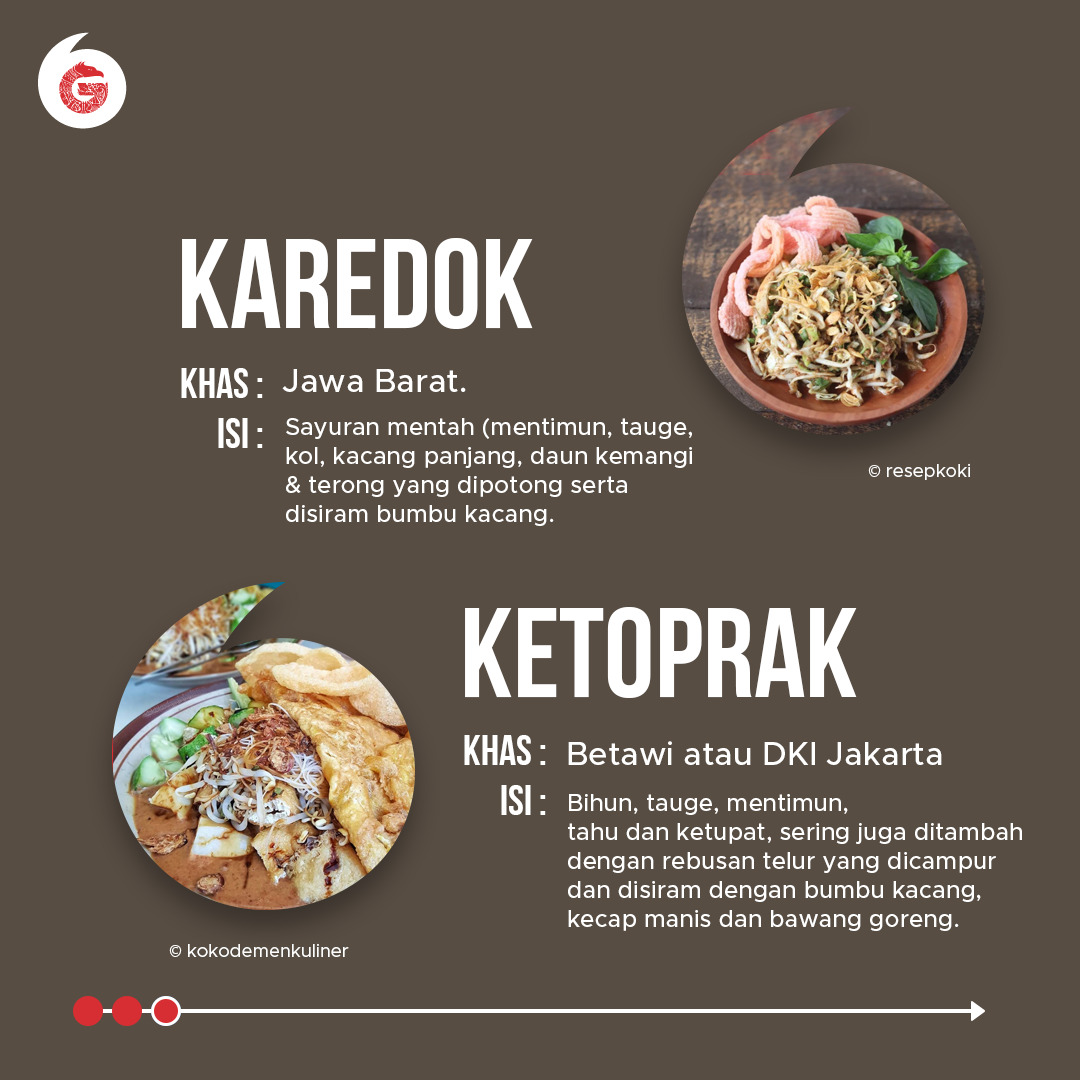 KAREDOK

KHAS : Jawa Barat.

ISI : Sayuran mentah (mentimun, tauge, kol, kacang panjang, daun kemangi & terong yang dipotong serta disiram bumbu kacang.

© resepkoki

KETOPRAK

KHAS : Betawi atau DKI Jakarta

ISI : Bihun, tauge, mentimun, tahu dan ketupat, sering juga ditambah dengan rebusan telur yang dicampur dan disiram dengan bumbu kacang, kecap manis dan bawang goreng.

© kokodemenkuliner