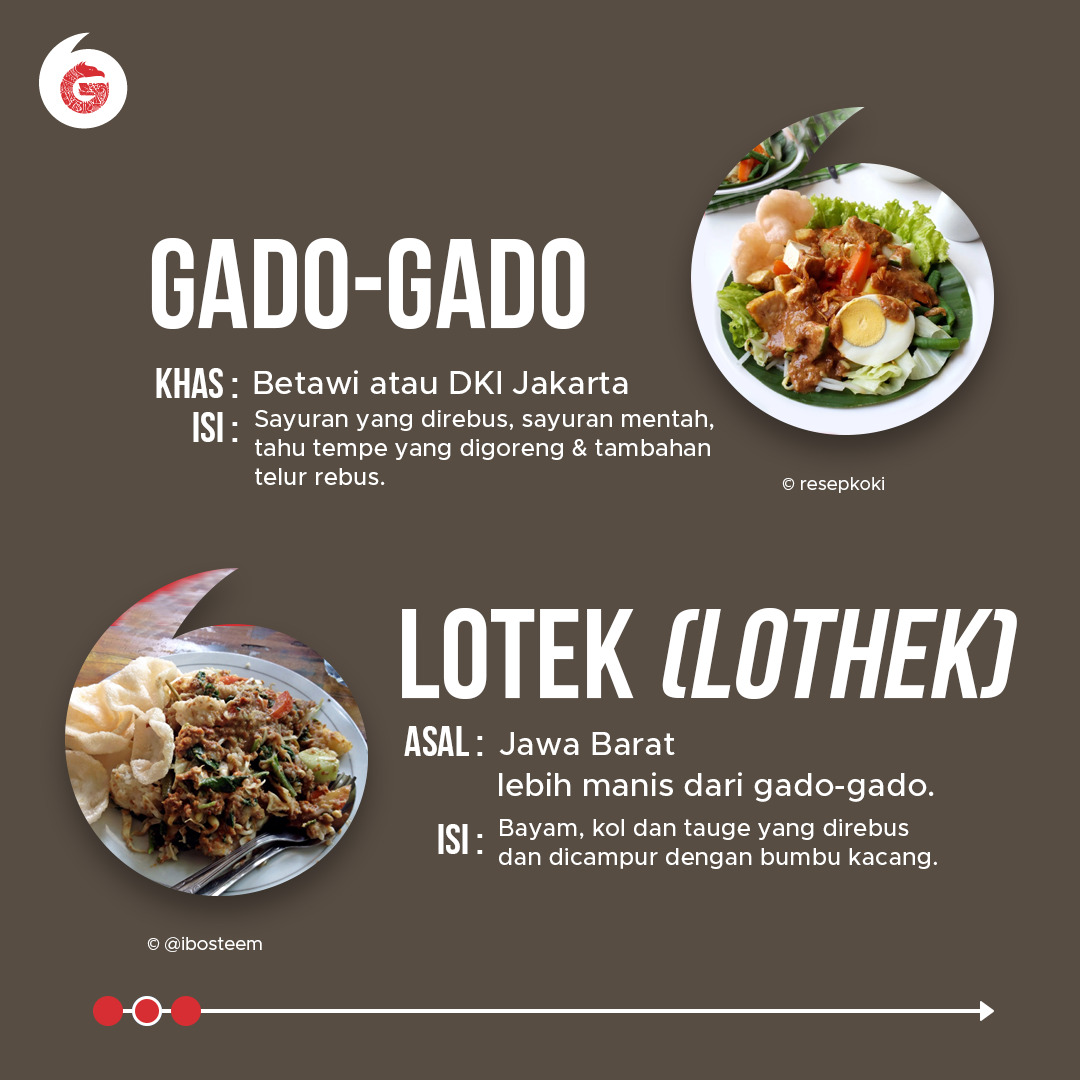 GADO-GADO

KHAS : Betawi atau DKI Jakarta
ISI : Sayuran yang direbus, sayuran mentah, tahu tempe yang digoreng & tambahan telur rebus.

© resepkoki

LOTEK (LOTHEK)

ASAL : Jawa Barat
lebih manis dari gado-gado.
ISI : Bayam, kol dan tauge yang direbus dan dicampur dengan bumbu kacang.

© @ibosteem