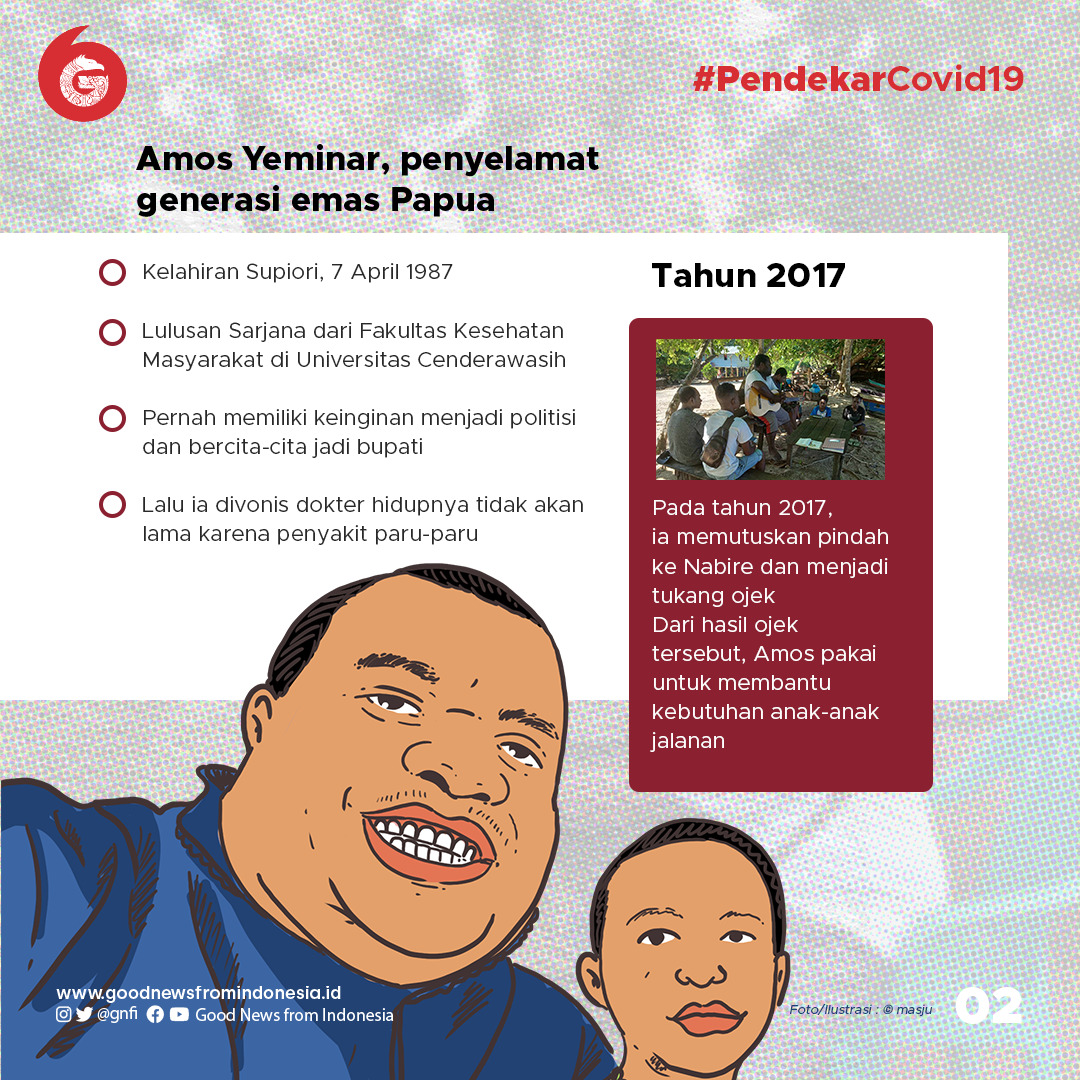 #PendekarCovid19

Amos Yeminar, penyelamat generasi emas Papua

Kelahiran Supiori, 7 April 1987

Lulusan Sarjana dari Fakultas Kesehatan Masyarakat di Universitas Cenderawasih

Pernah memiliki keinginan menjadi politisi dan bercita-cita jadi bupati

Lalu ia divonis dokter hidupnya tidak akan lama karena penyakit paru-paru

Tahun 2017

Pada tahun 2017, ia memutuskan pindah ke Nabire dan menjadi tukang ojek
Dari hasil ojek tersebut, Amos pakai untuk membantu kebutuhan anak-anak jalanan

www.goodnewsfromindonesia.id
@gnfi Good News from Indonesia

Foto/Ilustrasi : © masju

02