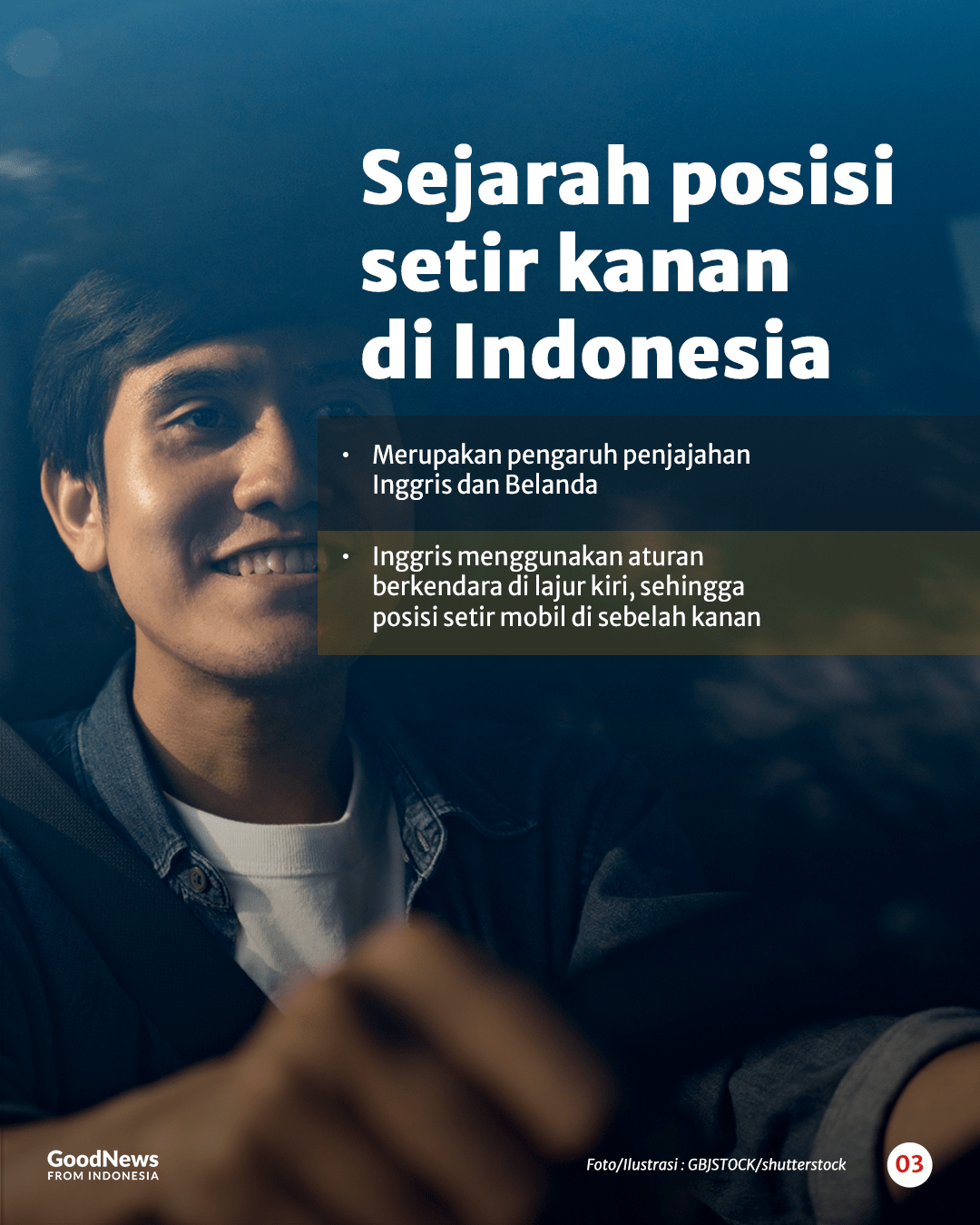 Sejarah posisi setir kanan di Indonesia

• Merupakan pengaruh penjajahan Inggris dan Belanda

• Inggris menggunakan aturan berkendara di lajur kiri, sehingga posisi setir mobil di sebelah kanan

GoodNews FROM INDONESIA

Foto/Ilustrasi : GBJSTOCK/shutterstock

03