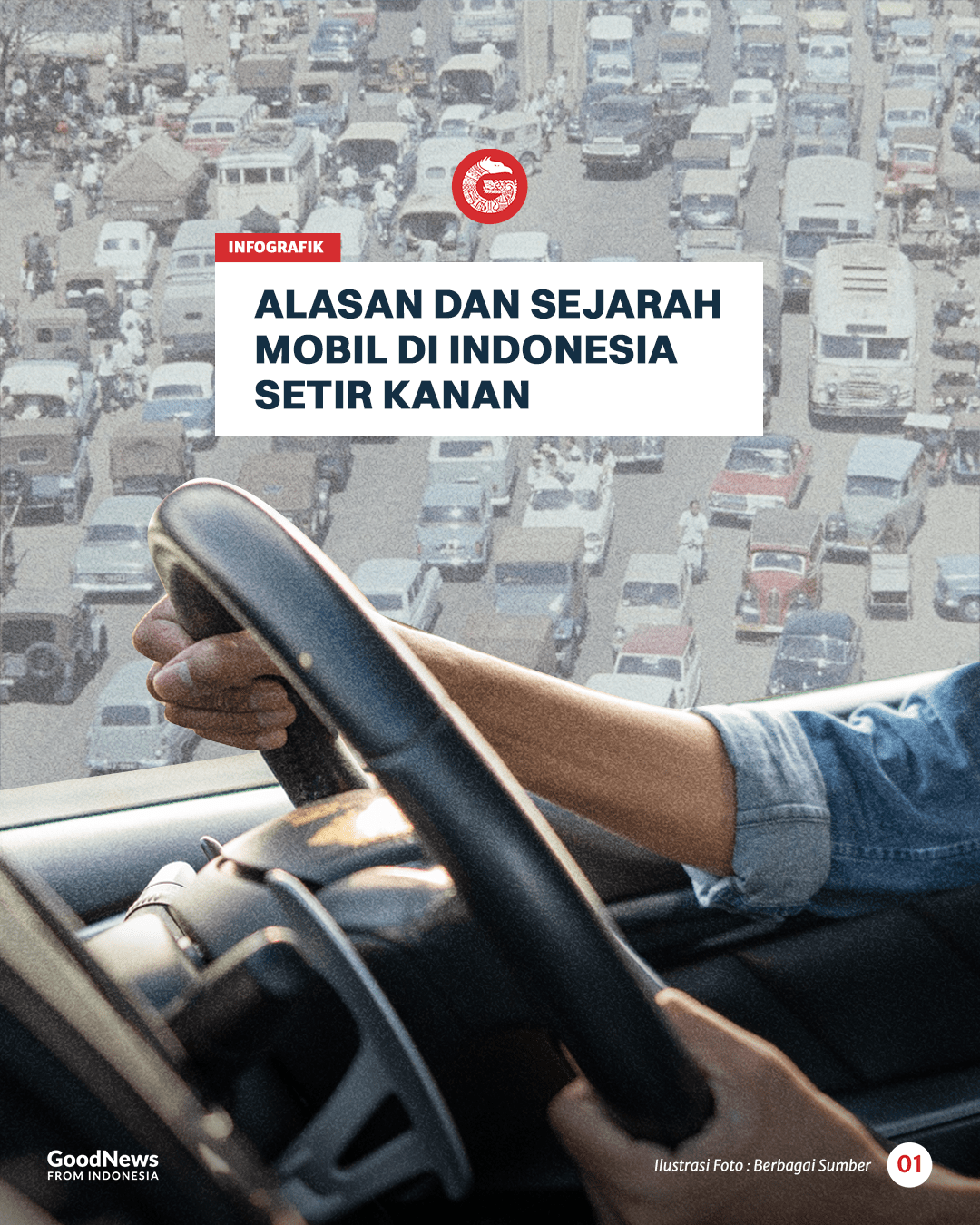 INFOGRAFIK

ALASAN DAN SEJARAH MOBIL DI INDONESIA SETIR KANAN

GoodNews FROM INDONESIA

Ilustrasi Foto : Berbagai Sumber

01