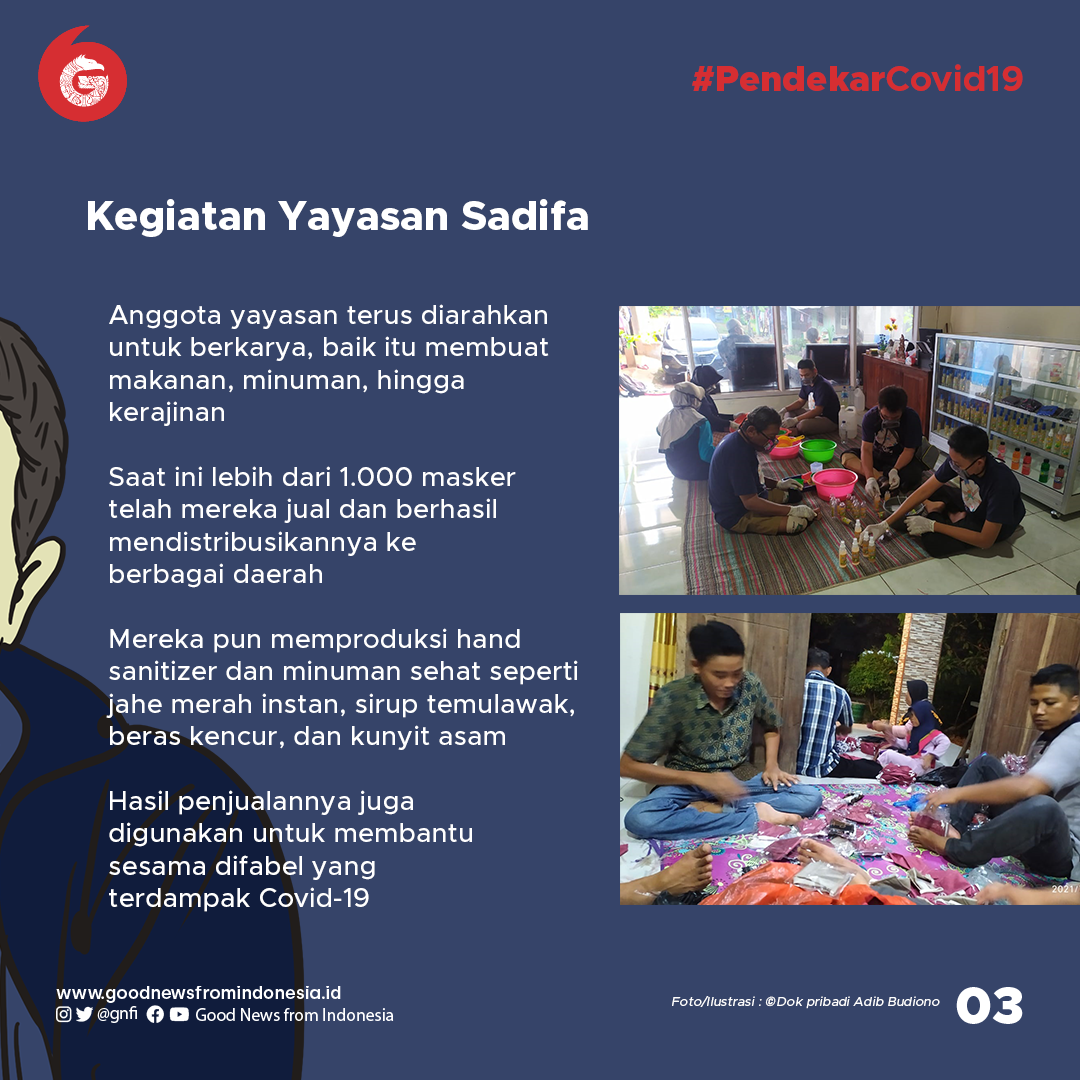 #PendekarCovid19

Kegiatan Yayasan Sadifa

Anggota yayasan terus diarahkan untuk berkarya, baik itu membuat makanan, minuman, hingga kerajinan

Saat ini lebih dari 1.000 masker telah mereka jual dan berhasil mendistribusikannya ke berbagai daerah

Mereka pun memproduksi hand sanitizer dan minuman sehat seperti jahe merah instan, sirup temulawak, beras kencur, dan kunyit asam

Hasil penjualannya juga digunakan untuk membantu sesama difabel yang terdampak Covid-19

2021/

www.goodnewsfromindonesia.id
@gnfi Good News from Indonesia

Foto/Ilustrasi : ©Dok pribadi Adib Budiono

03