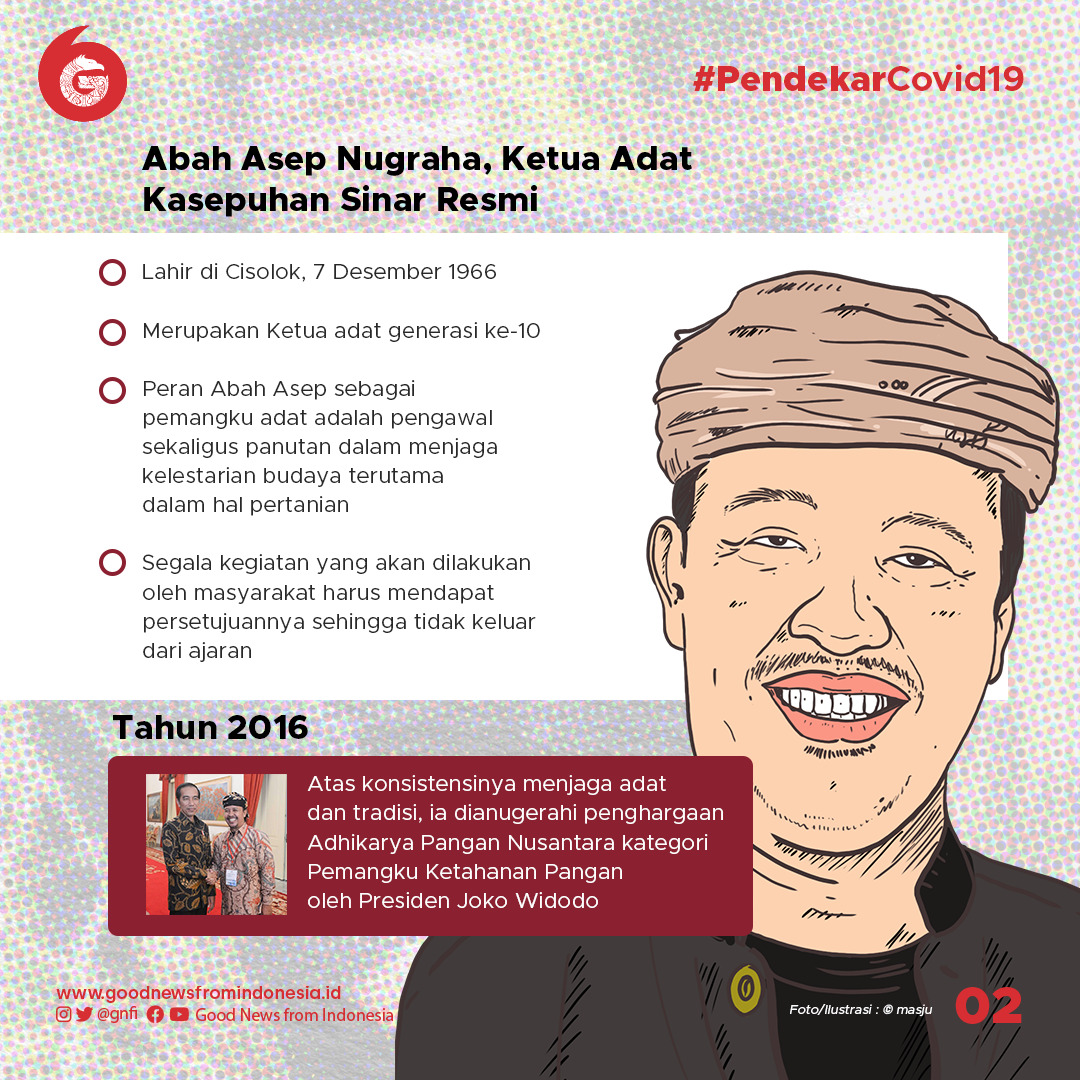 #PendekarCovid19

Abah Asep Nugraha, Ketua Adat Kasepuhan Sinar Resmi

Lahir di Cisolok, 7 Desember 1966

Merupakan Ketua adat generasi ke-10

Peran Abah Asep sebagai pemangku adat adalah pengawal sekaligus panutan dalam menjaga kelestarian budaya terutama dalam hal pertanian

Segala kegiatan yang akan dilakukan oleh masyarakat harus mendapat persetujuannya sehingga tidak keluar dari ajaran

Tahun 2016

Atas konsistensinya menjaga adat dan tradisi, ia dianugerahi penghargaan Adhikarya Pangan Nusantara kategori Pemangku Ketahanan Pangan oleh Presiden Joko Widodo

www.goodnewsfromindonesia.id
@gnfi Good News from Indonesia

Foto/Ilustrasi : © masju

02