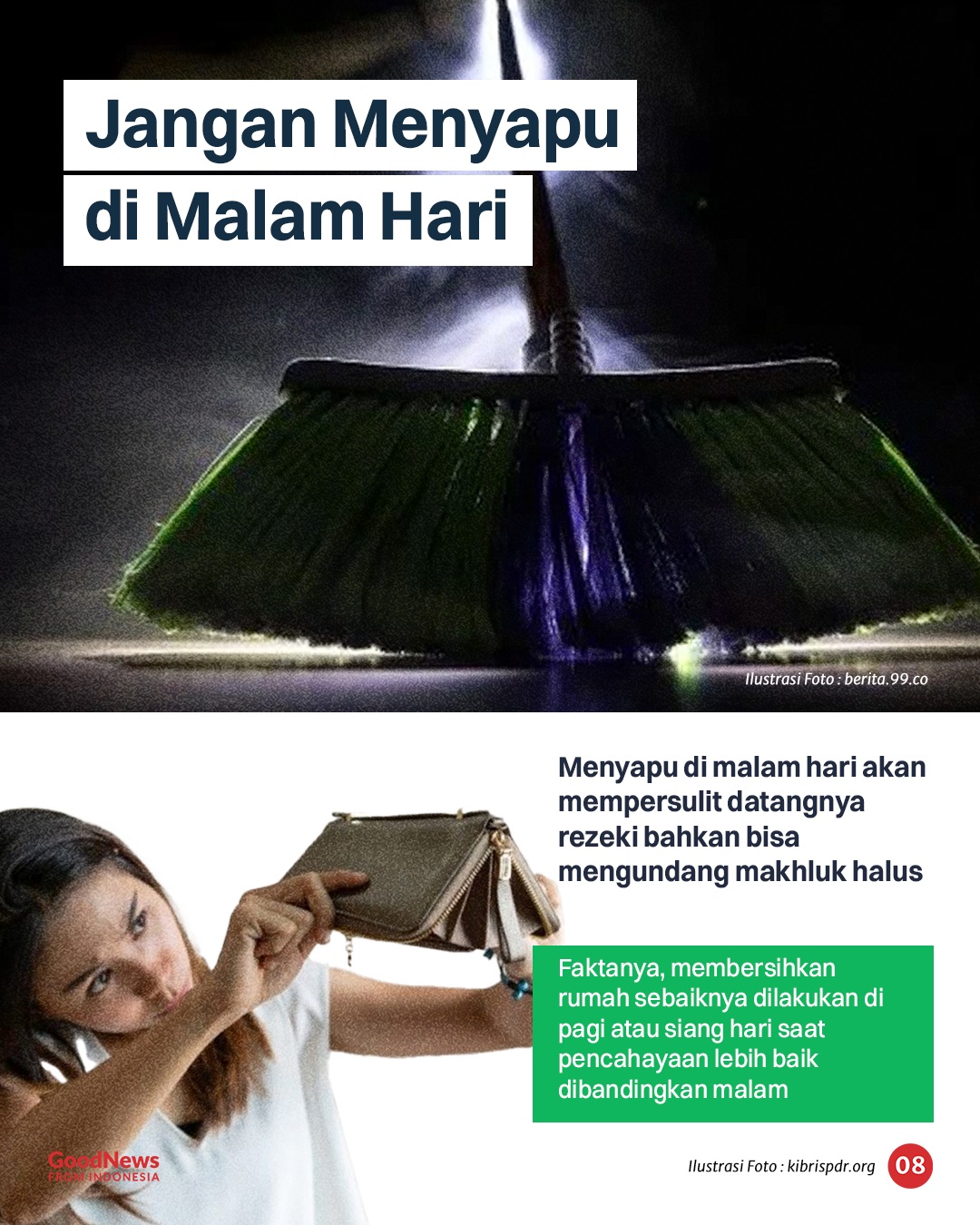 Jangan Menyapu di Malam Hari

Ilustrasi Foto : berita.99.co

Menyapu di malam hari akan mempersulit datangnya rezeki bahkan bisa mengundang makhluk halus

Faktanya, membersihkan rumah sebaiknya dilakukan di pagi atau siang hari saat pencahayaan lebih baik dibandingkan malam

GoodNews FROM INDONESIA

Ilustrasi Foto : kibrispdr.org

08