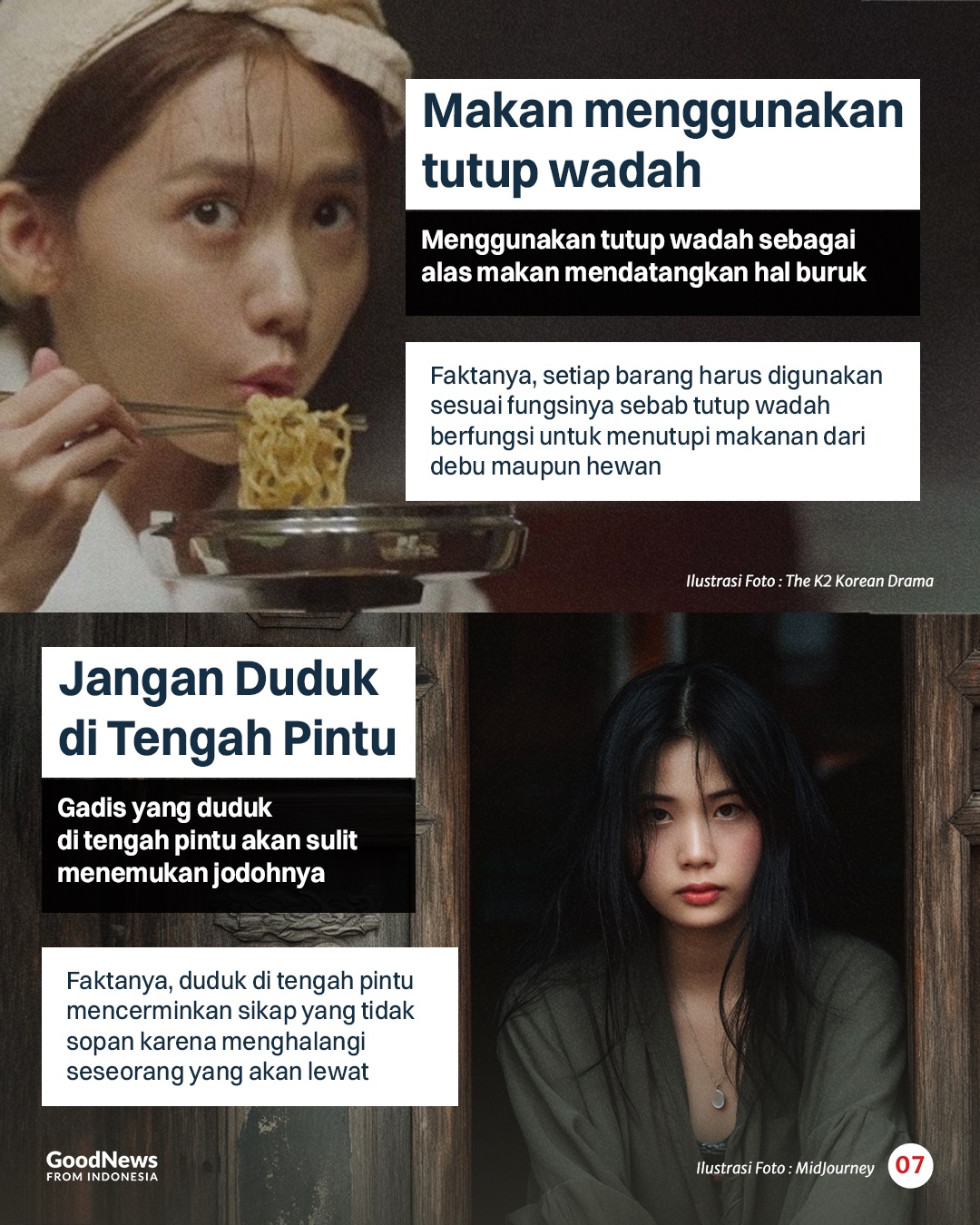 Makan menggunakan tutup wadah

Menggunakan tutup wadah sebagai alas makan mendatangkan hal buruk

Faktanya, setiap barang harus digunakan sesuai fungsinya sebab tutup wadah berfungsi untuk menutupi makanan dari debu maupun hewan

Ilustrasi Foto : The K2 Korean Drama

Jangan Duduk di Tengah Pintu

Gadis yang duduk di tengah pintu akan sulit menemukan jodohnya

Faktanya, duduk di tengah pintu mencerminkan sikap yang tidak sopan karena menghalangi seseorang yang akan lewat

GoodNews FROM INDONESIA

Ilustrasi Foto : MidJourney

07