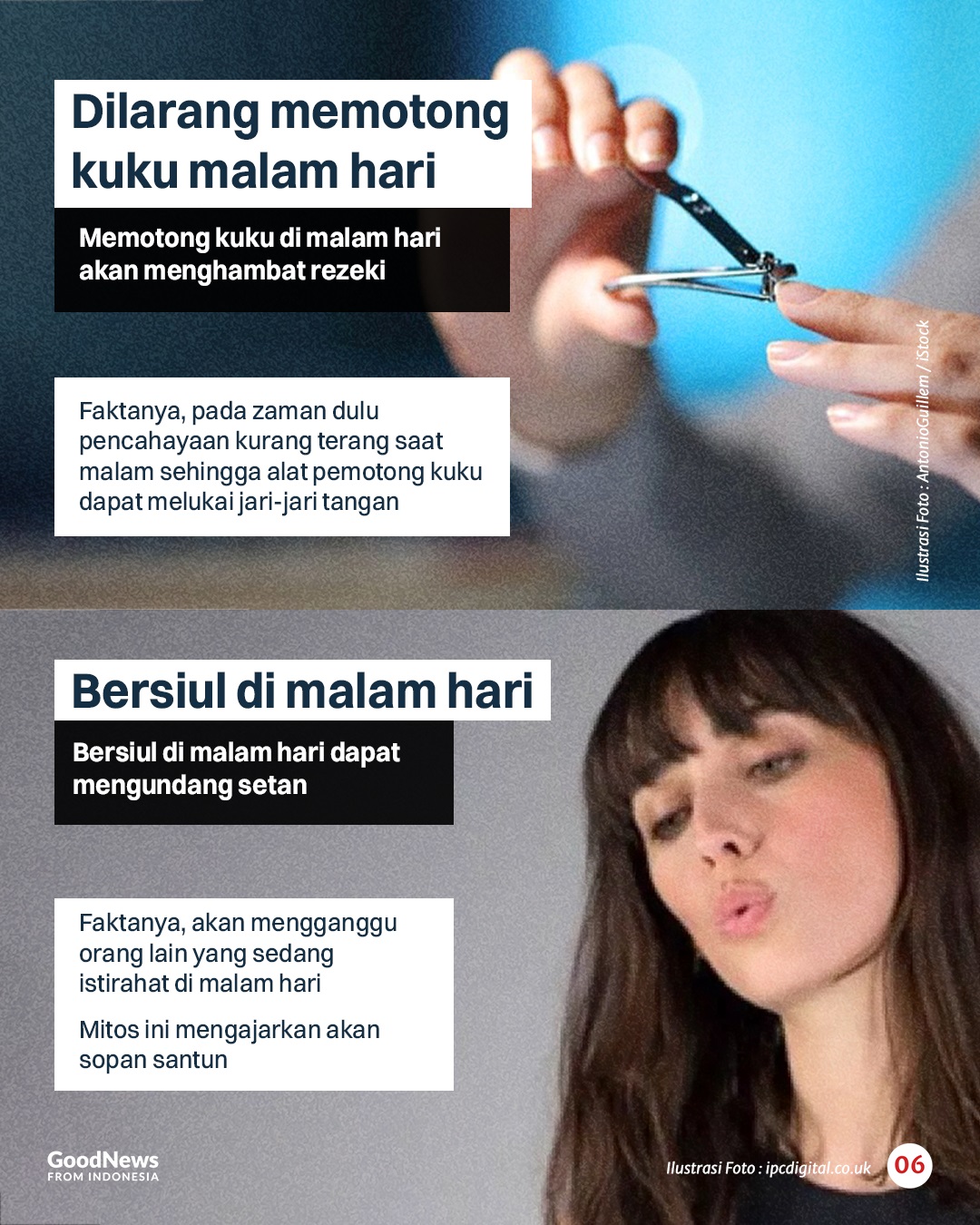 Dilarang memotong kuku malam hari

Memotong kuku di malam hari akan menghambat rezeki

Faktanya, pada zaman dulu pencahayaan kurang terang saat malam sehingga alat pemotong kuku dapat melukai jari-jari tangan

Ilustrasi Foto : AntonioGuillem / iStock

Bersiul di malam hari

Bersiul di malam hari dapat mengundang setan

Faktanya, akan mengganggu orang lain yang sedang istirahat di malam hari

Mitos ini mengajarkan akan sopan santun

GoodNews FROM INDONESIA

Ilustrasi Foto : ipcdigital.co.uk

06