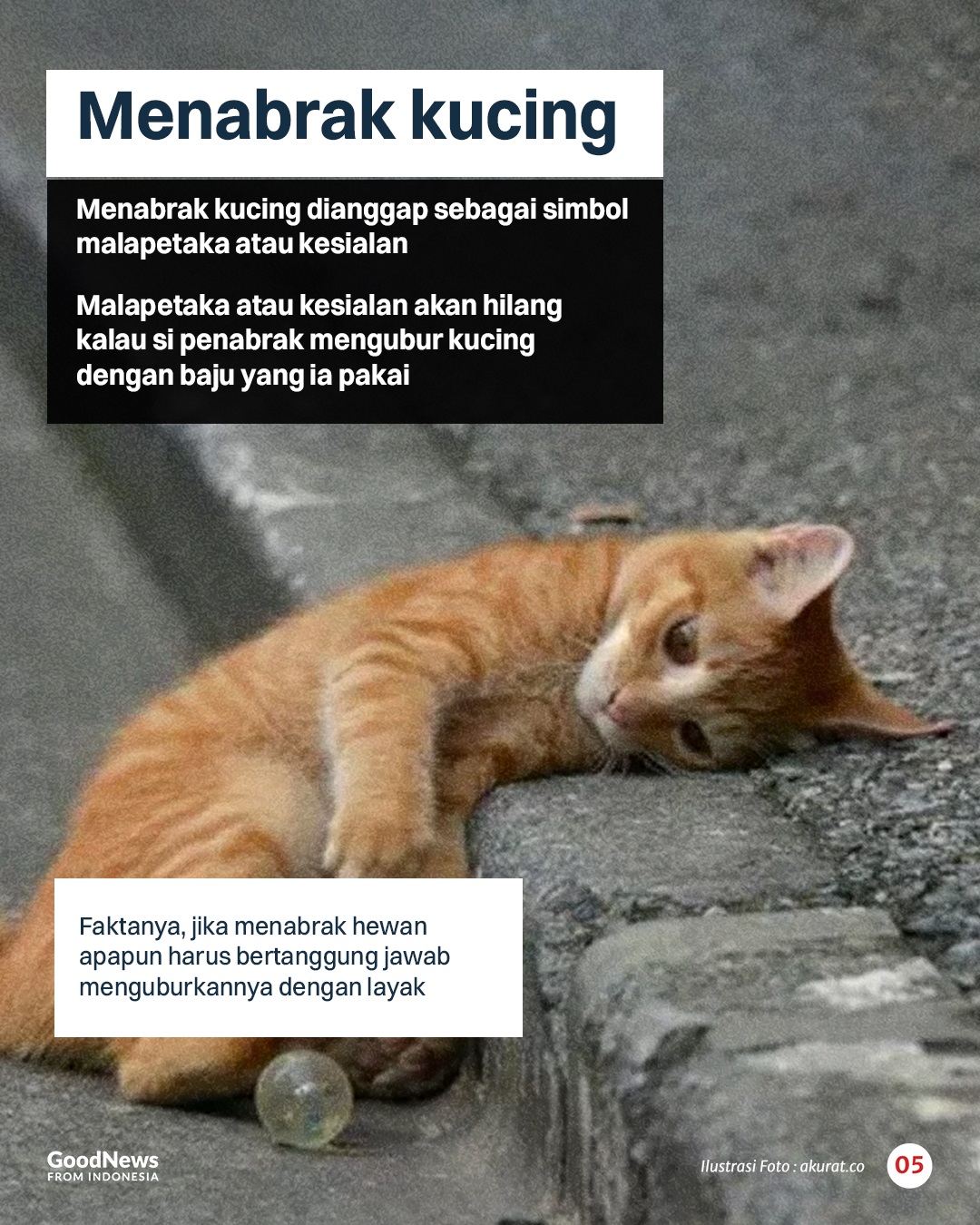 Menabrak kucing

Menabrak kucing dianggap sebagai simbol malapetaka atau kesialan

Malapetaka atau kesialan akan hilang kalau si penabrak mengubur kucing dengan baju yang ia pakai

Faktanya, jika menabrak hewan apapun harus bertanggung jawab menguburkannya dengan layak

GoodNews FROM INDONESIA

Ilustrasi Foto : akurat.co

05