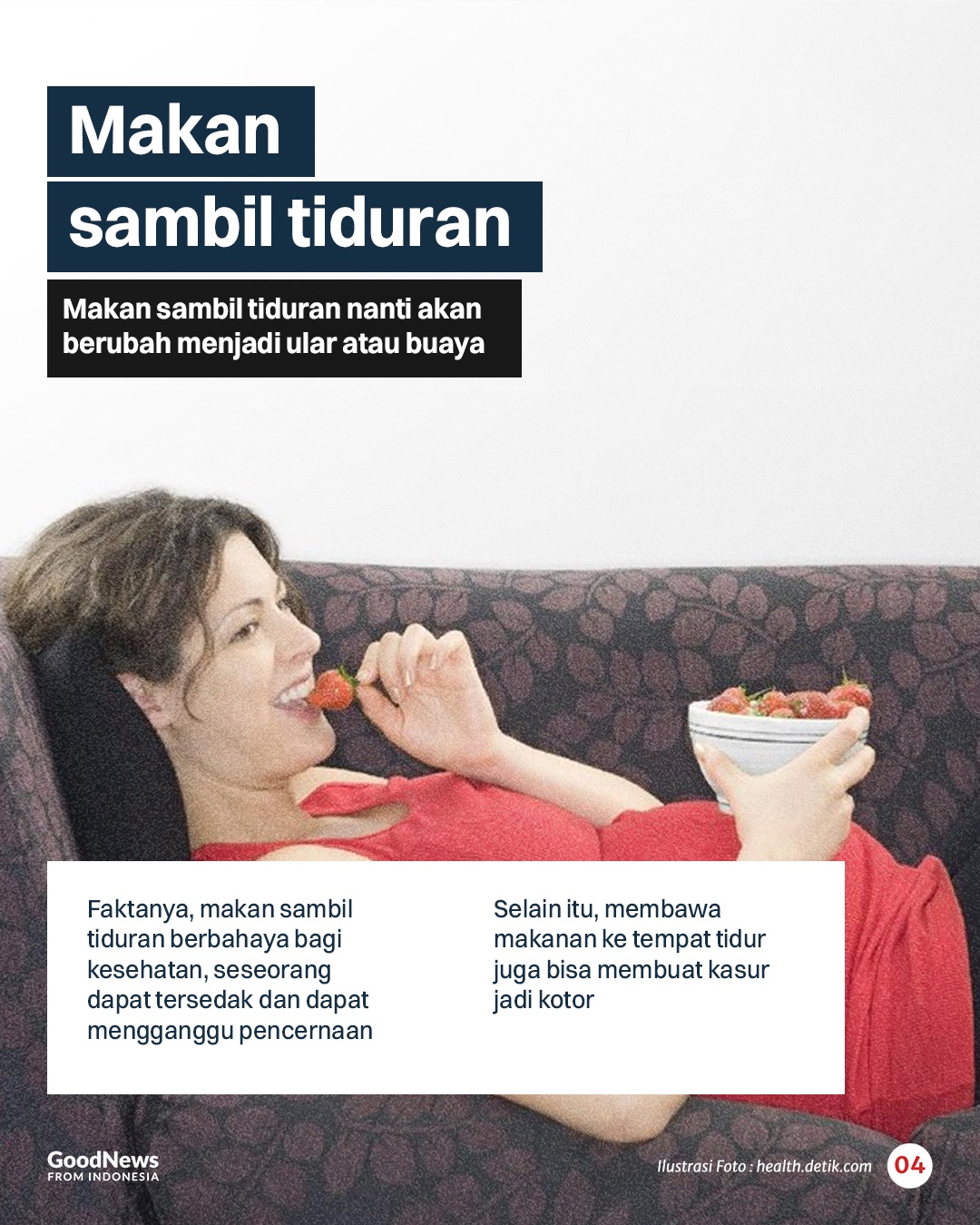 Makan sambil tiduran

Makan sambil tiduran nanti akan berubah menjadi ular atau buaya

Faktanya, makan sambil tiduran berbahaya bagi kesehatan, seseorang dapat tersedak dan dapat mengganggu pencernaan

Selain itu, membawa makanan ke tempat tidur juga bisa membuat kasur jadi kotor

GoodNews FROM INDONESIA

Ilustrasi Foto : health.detik.com

04