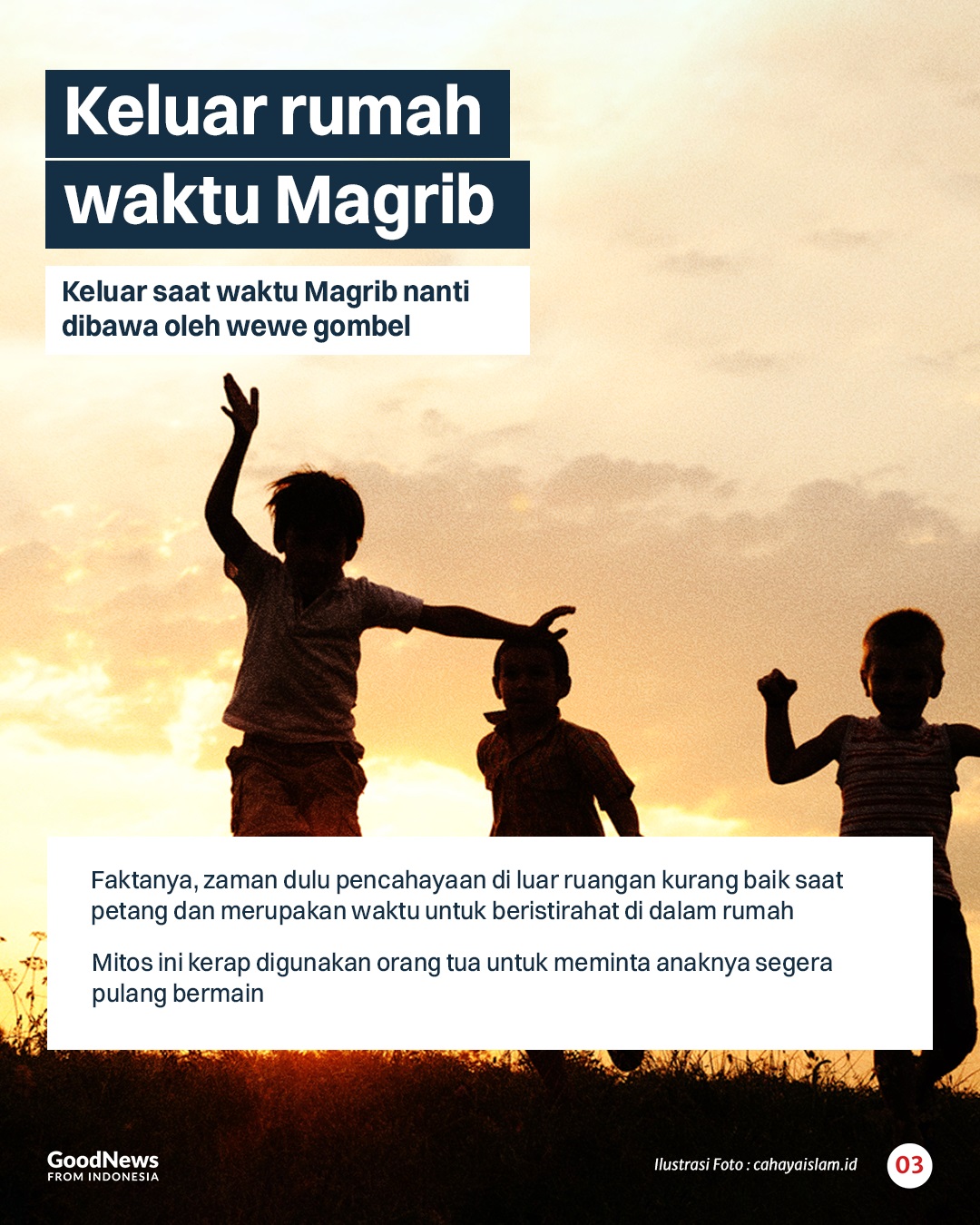 Keluar rumah waktu Magrib

Keluar saat waktu Magrib nanti dibawa oleh wewe gombel

Faktanya, zaman dulu pencahayaan di luar ruangan kurang baik saat petang dan merupakan waktu untuk beristirahat di dalam rumah

Mitos ini kerap digunakan orang tua untuk meminta anaknya segera pulang bermain

GoodNews FROM INDONESIA

Ilustrasi Foto : cahayaislam.id

03