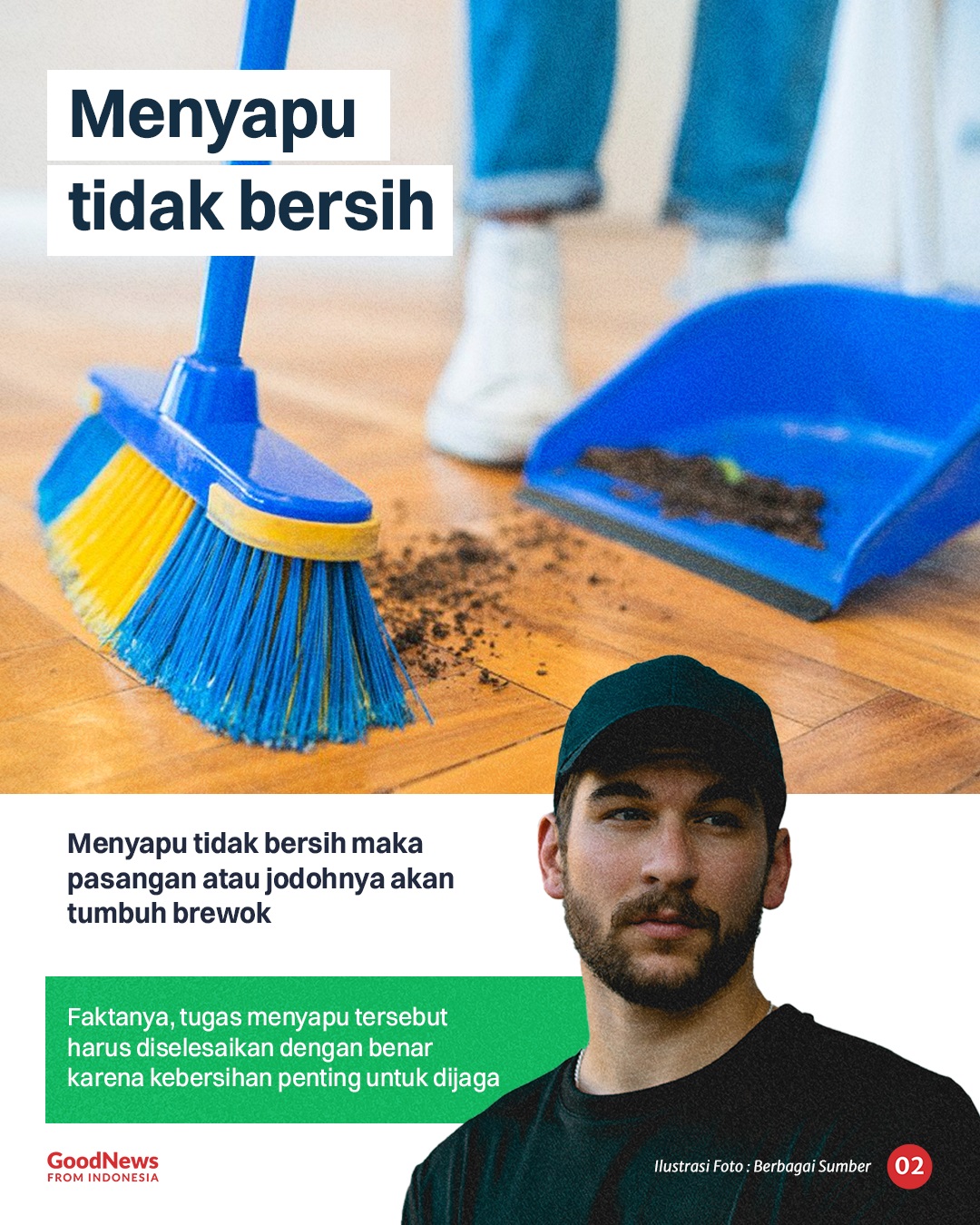 Menyapu
tidak bersih

Menyapu tidak bersih maka pasangan atau jodohnya akan tumbuh brewok

Faktanya, tugas menyapu tersebut harus diselesaikan dengan benar karena kebersihan penting untuk dijaga

GoodNews
FROM INDONESIA

Ilustrasi Foto : Berbagai Sumber

02