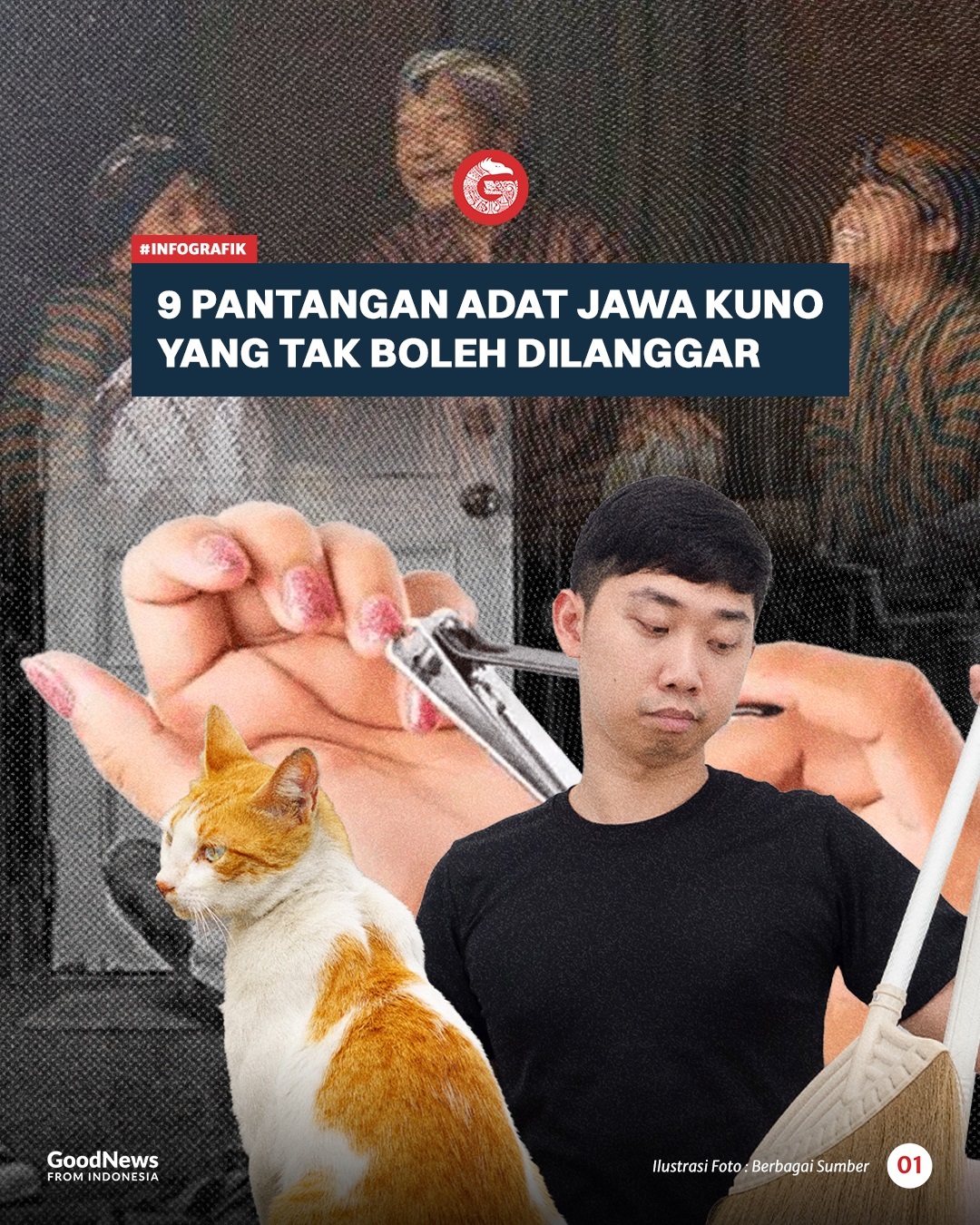 #INFOGRAFIK

9 PANTANGAN ADAT JAWA KUNO YANG TAK BOLEH DILANGGAR

GoodNews FROM INDONESIA

Ilustrasi Foto : Berbagai Sumber

01