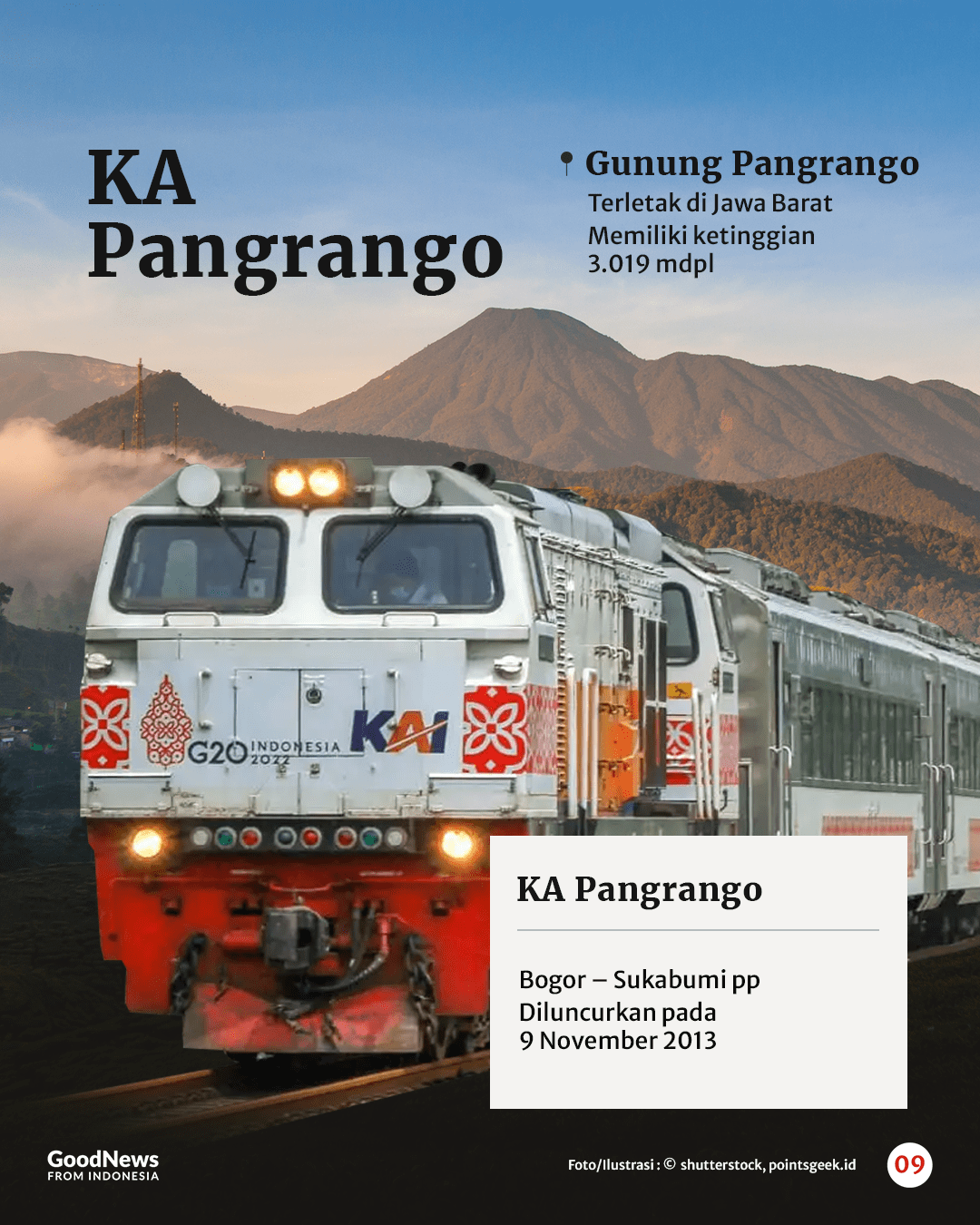 KA Pangrango

Gunung Pangrango
Terletak di Jawa Barat
Memiliki ketinggian 3.019 mdpl

G20 INDONESIA 2022
KAI

KA Pangrango

Bogor – Sukabumi pp
Diluncurkan pada 9 November 2013

GoodNews FROM INDONESIA

Foto/Ilustrasi : © shutterstock, pointsgeek.id

09