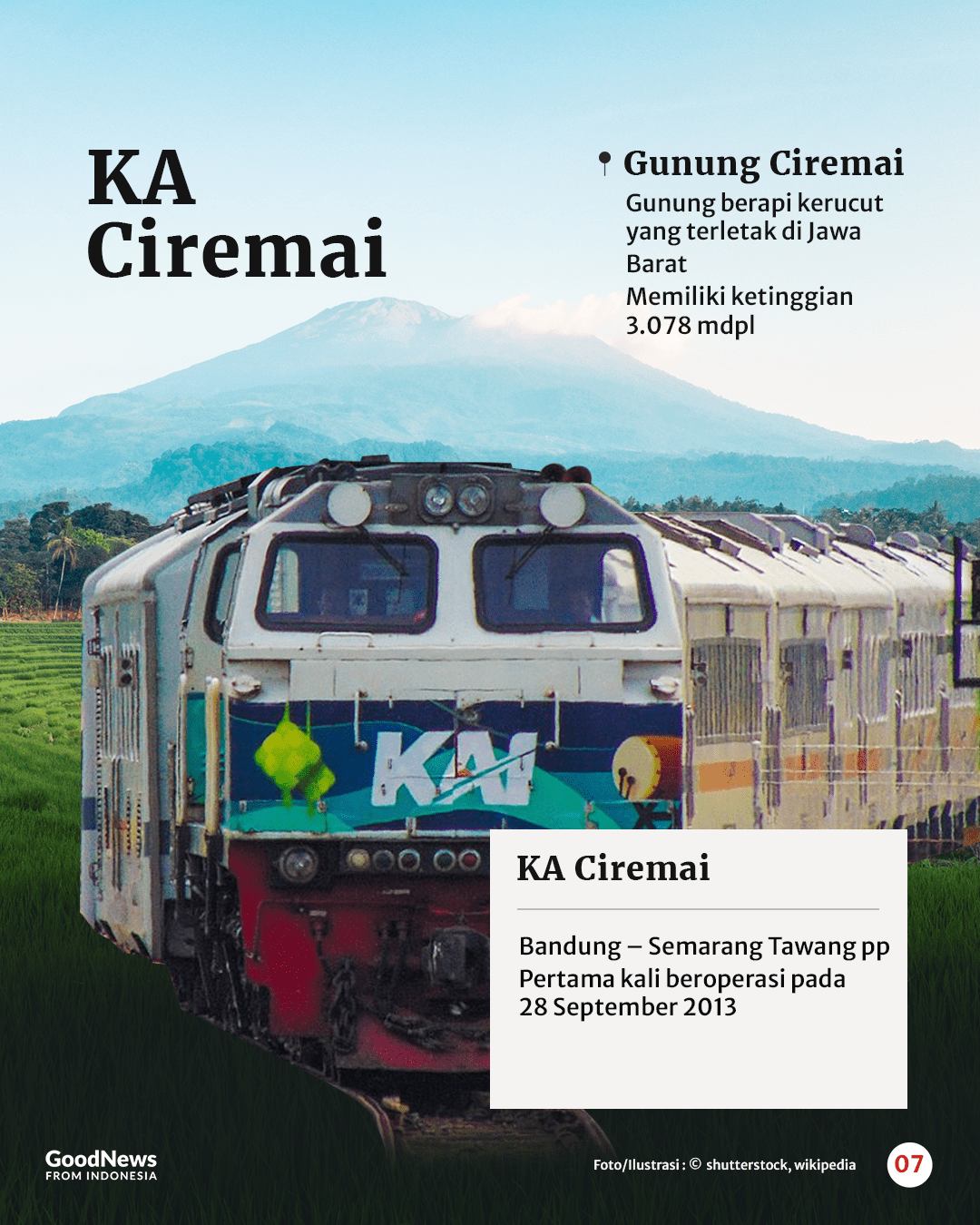 KA Ciremai

Gunung Ciremai

Gunung berapi kerucut yang terletak di Jawa Barat

Memiliki ketinggian 3.078 mdpl

KAI

KA Ciremai

Bandung – Semarang Tawang pp
Pertama kali beroperasi pada 28 September 2013

GoodNews FROM INDONESIA

Foto/Ilustrasi : © shutterstock, wikipedia

07