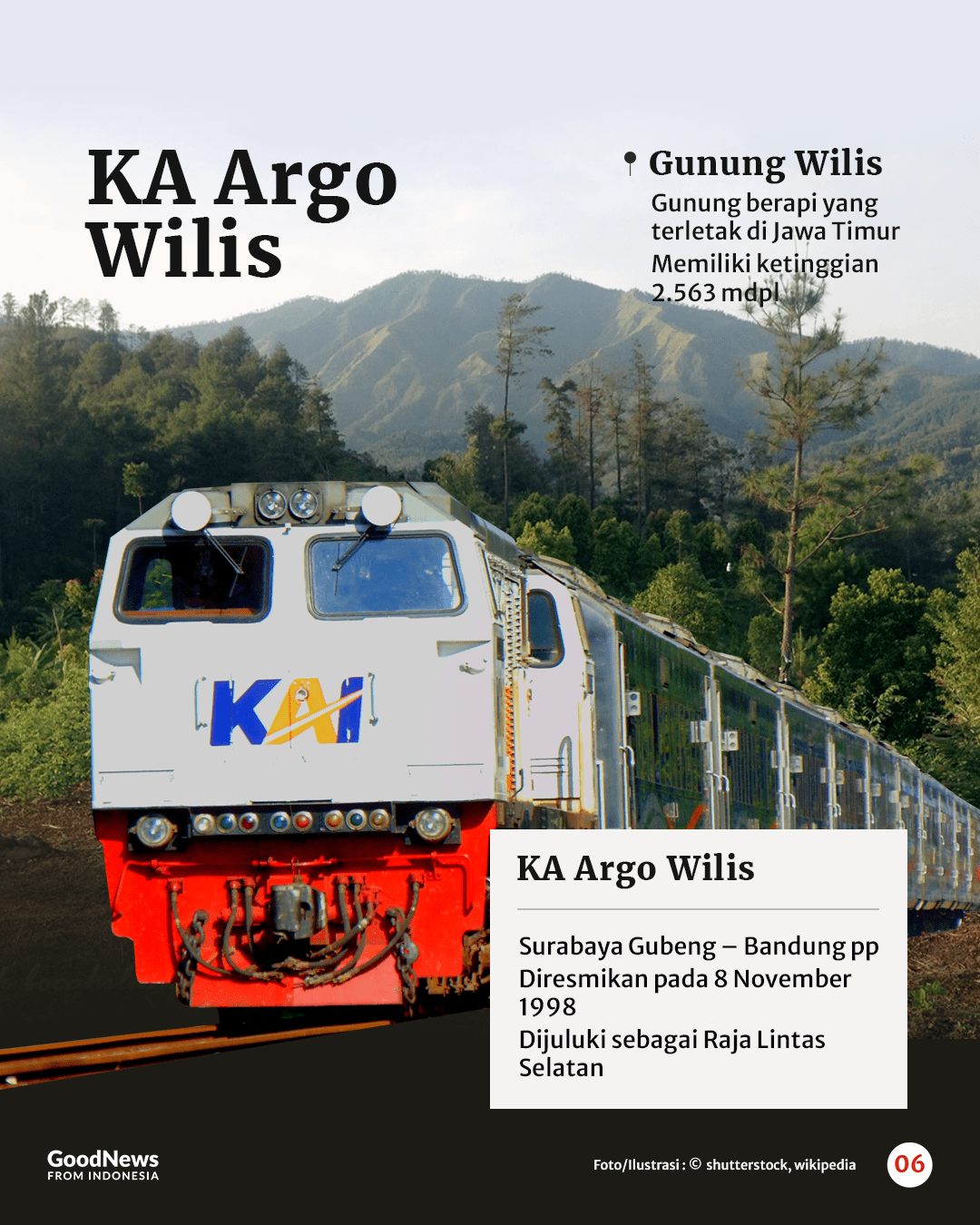 KA Argo Wilis

Gunung Wilis
Gunung berapi yang terletak di Jawa Timur
Memiliki ketinggian 2.563 mdpl

KAI

KA Argo Wilis

Surabaya Gubeng – Bandung pp
Diresmikan pada 8 November 1998
Dijuluki sebagai Raja Lintas Selatan

GoodNews FROM INDONESIA

Foto/Ilustrasi : © shutterstock, wikipedia

06