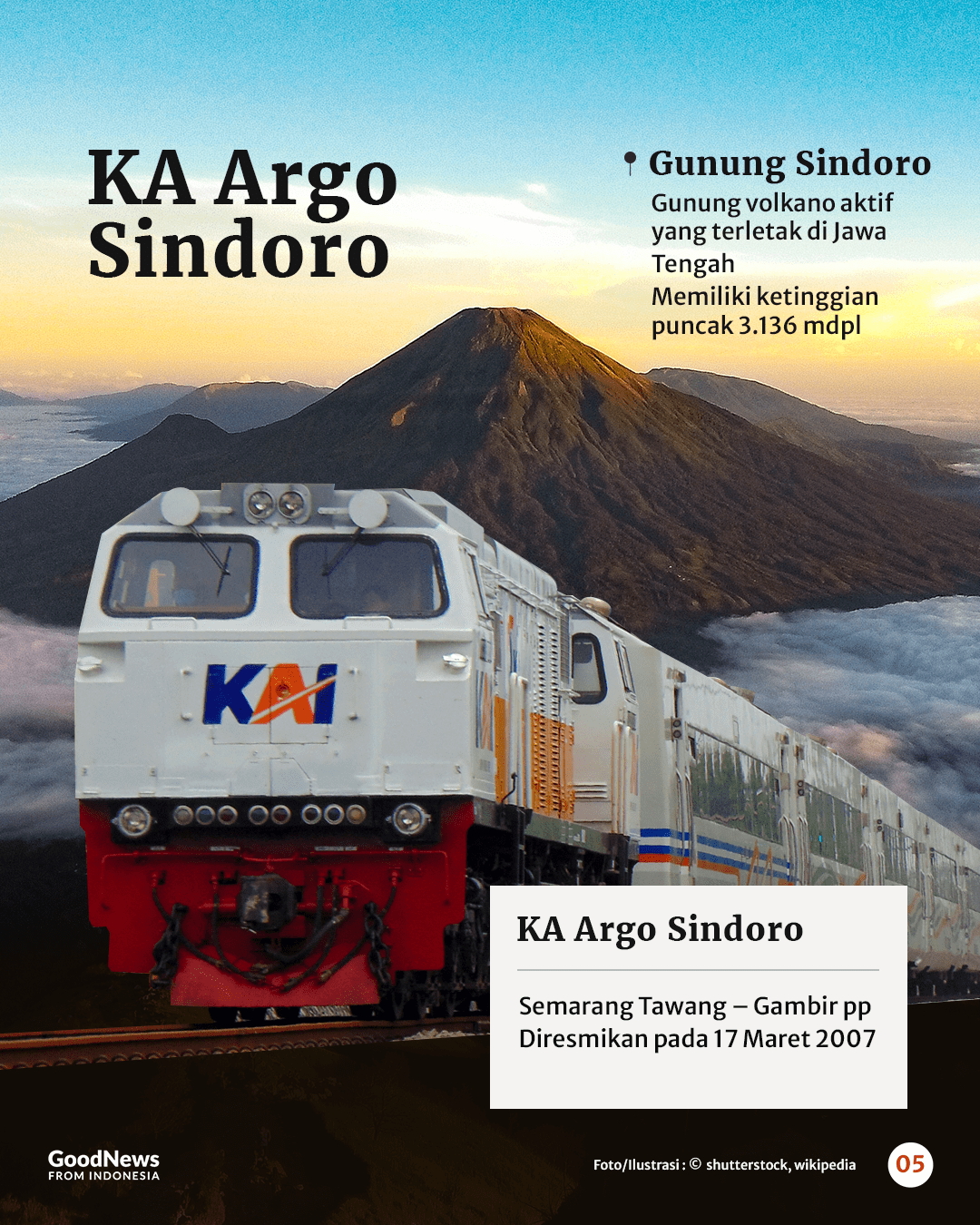 KA Argo Sindoro

Gunung Sindoro
Gunung volkano aktif yang terletak di Jawa Tengah
Memiliki ketinggian puncak 3.136 mdpl

KAI

KA Argo Sindoro

Semarang Tawang – Gambir pp
Diresmikan pada 17 Maret 2007

GoodNews FROM INDONESIA

Foto/Ilustrasi : © shutterstock, wikipedia

05