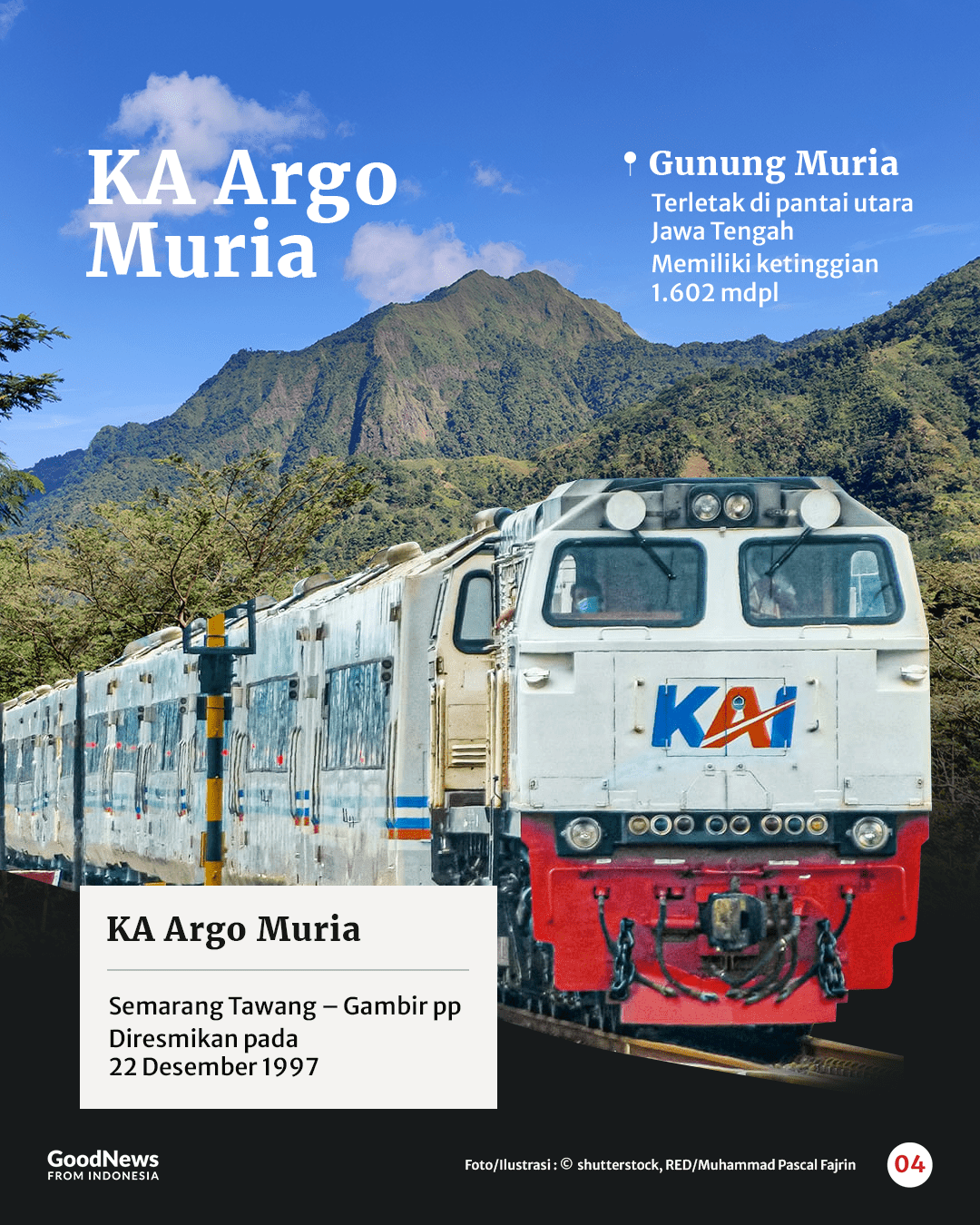 KA Argo Muria

Gunung Muria
Terletak di pantai utara Jawa Tengah
Memiliki ketinggian 1.602 mdpl

KAI

KA Argo Muria

Semarang Tawang – Gambir pp
Diresmikan pada 22 Desember 1997

GoodNews FROM INDONESIA

Foto/Ilustrasi : © shutterstock, RED/Muhammad Pascal Fajrin

04