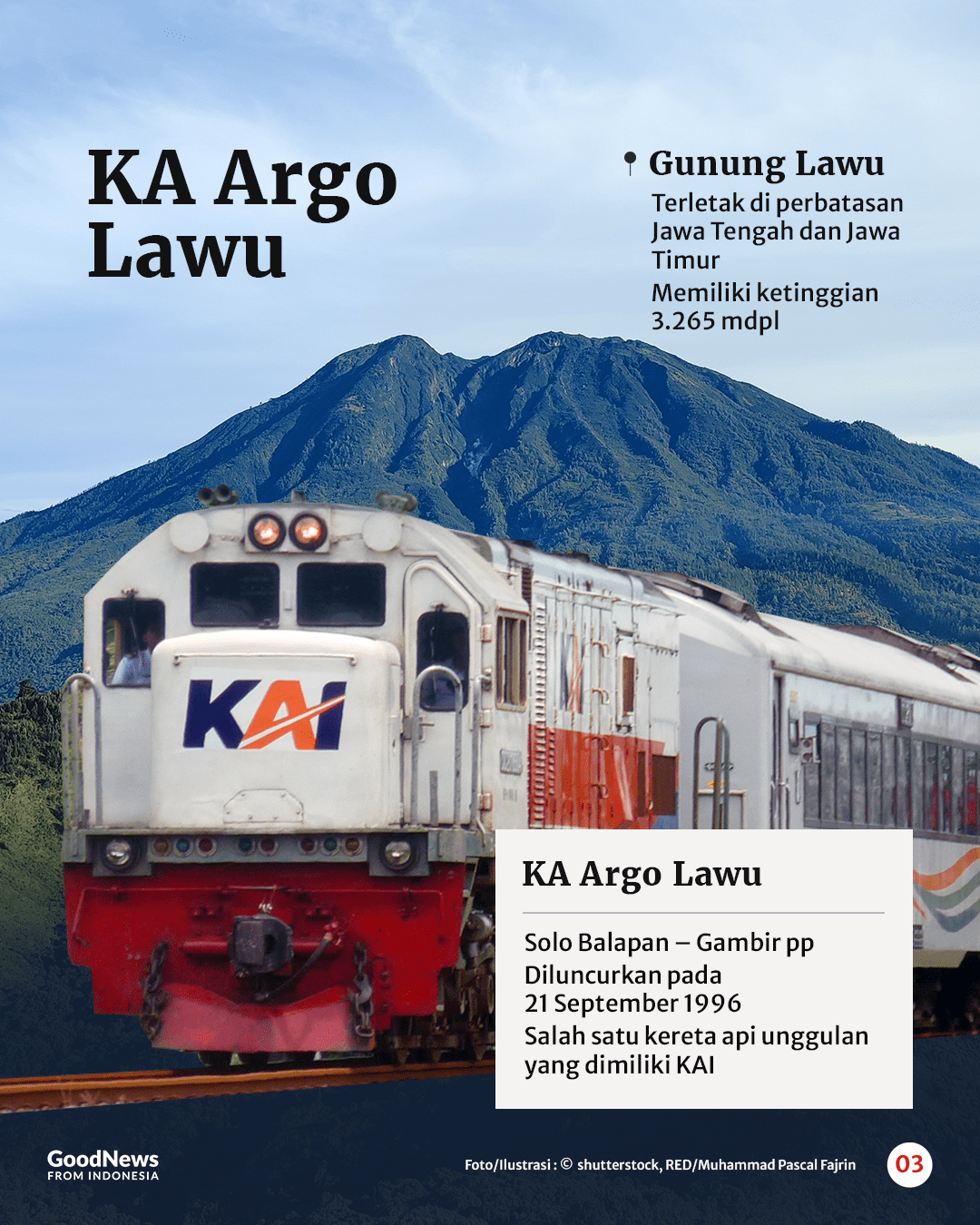 KA Argo Lawu

Gunung Lawu

Terletak di perbatasan Jawa Tengah dan Jawa Timur

Memiliki ketinggian 3.265 mdpl

KAI

KA Argo Lawu

Solo Balapan – Gambir pp

Diluncurkan pada 21 September 1996

Salah satu kereta api unggulan yang dimiliki KAI

GoodNews FROM INDONESIA

Foto/Ilustrasi : © shutterstock, RED/Muhammad Pascal Fajrin

03