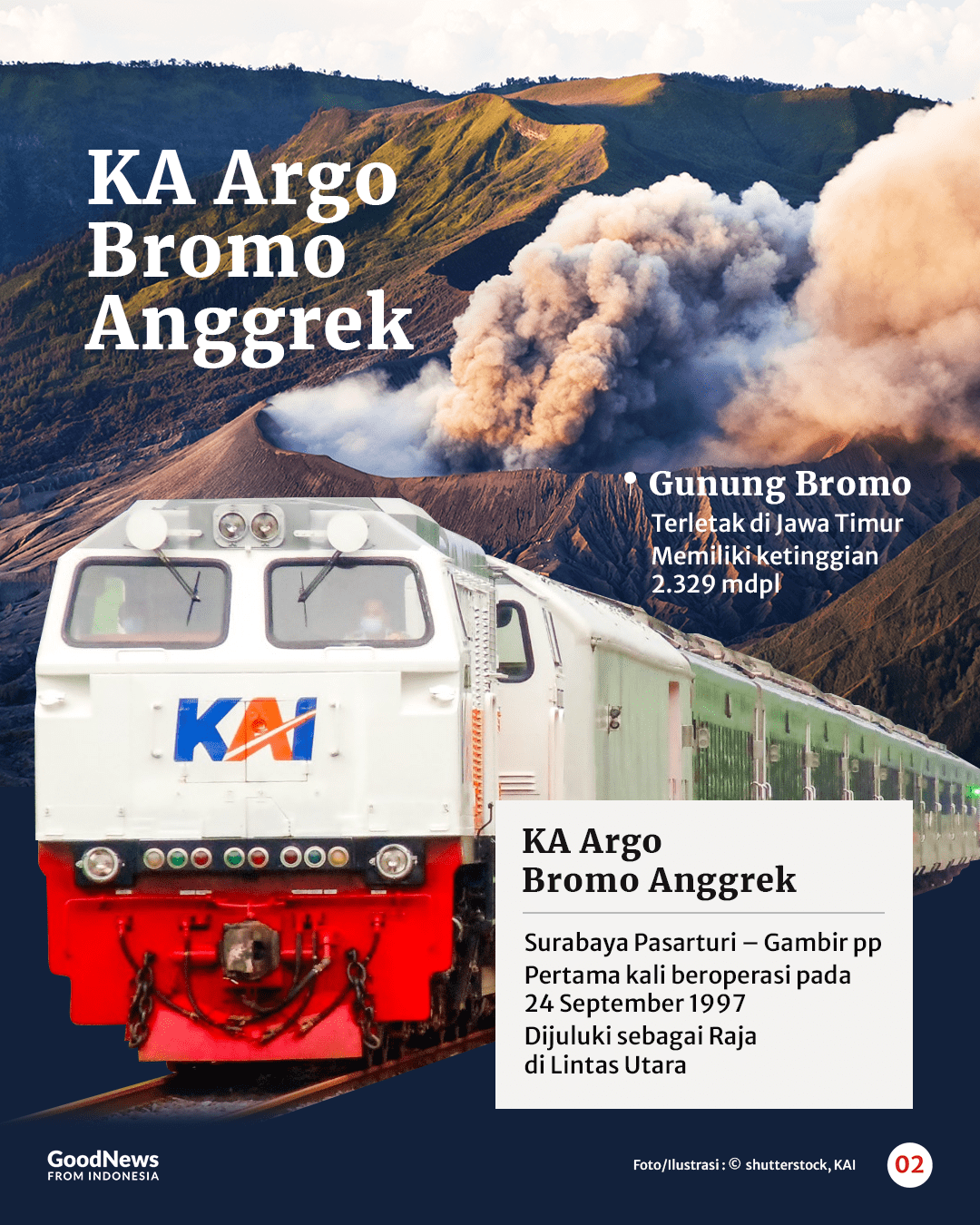 KA Argo Bromo Anggrek

Gunung Bromo
Terletak di Jawa Timur
Memiliki ketinggian 2.329 mdpl

KAI

KA Argo Bromo Anggrek

Surabaya Pasarturi – Gambir pp
Pertama kali beroperasi pada 24 September 1997
Dijuluki sebagai Raja di Lintas Utara

GoodNews FROM INDONESIA

Foto/Ilustrasi : © shutterstock, KAI

02