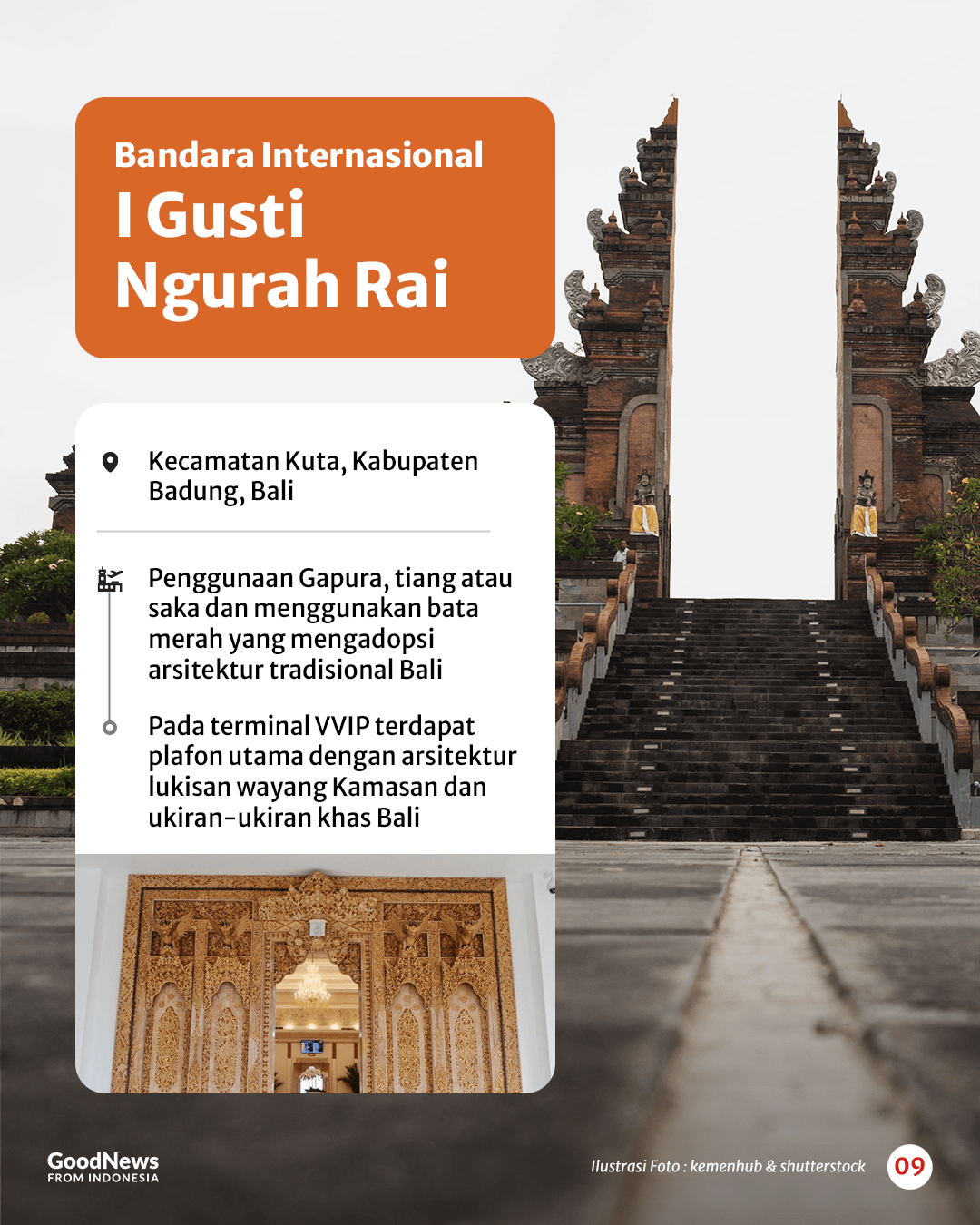 Bandara Internasional
I Gusti Ngurah Rai

Kecamatan Kuta, Kabupaten Badung, Bali

Penggunaan Gapura, tiang atau saka dan menggunakan bata merah yang mengadopsi arsitektur tradisional Bali

Pada terminal VVIP terdapat plafon utama dengan arsitektur lukisan wayang Kamasan dan ukiran-ukiran khas Bali

GoodNews FROM INDONESIA

Ilustrasi Foto : kemenhub & shutterstock

09