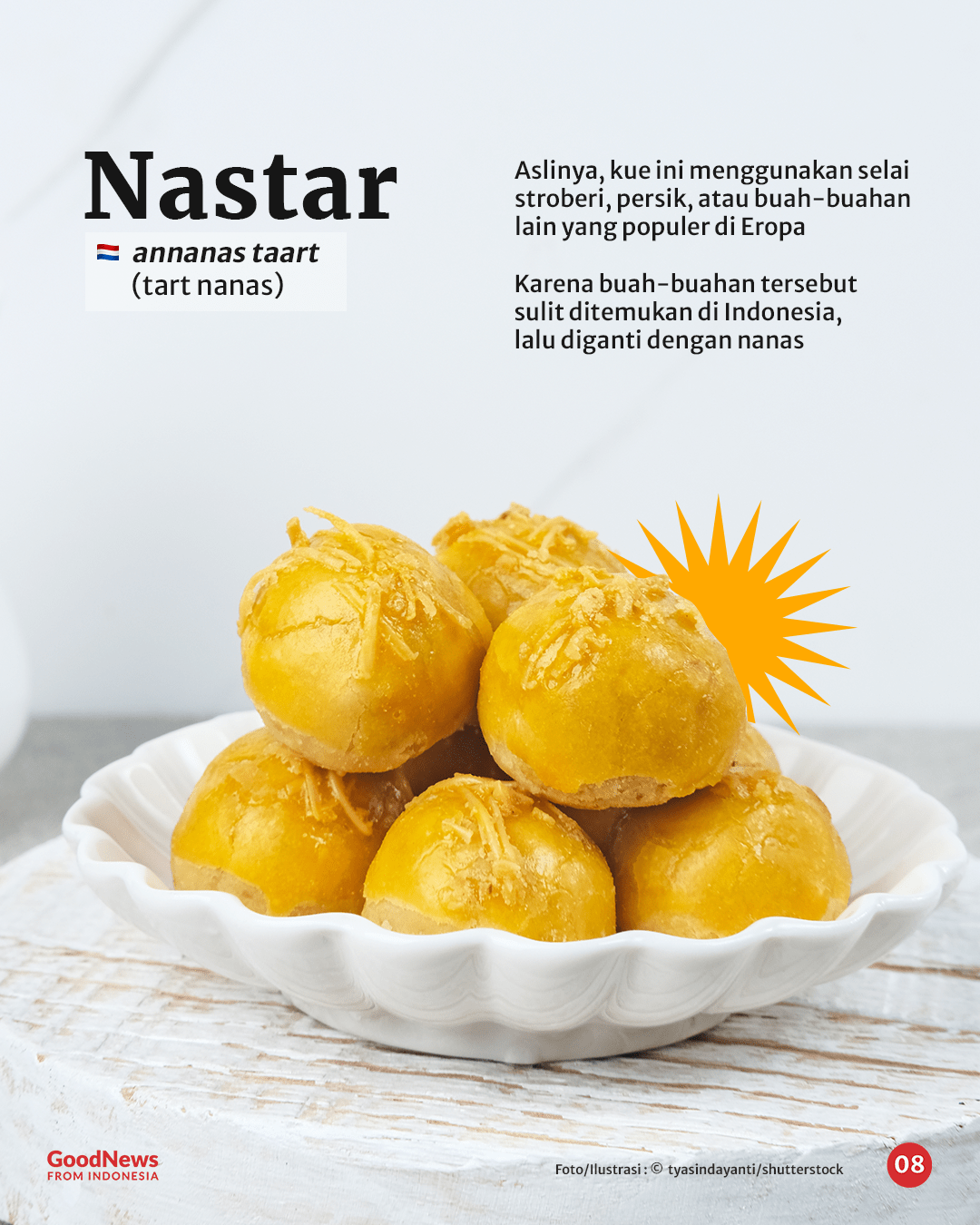 Nastar

annanas taart
(tart nanas)

Aslinya, kue ini menggunakan selai stroberi, persik, atau buah-buahan lain yang populer di Eropa

Karena buah-buahan tersebut sulit ditemukan di Indonesia, lalu diganti dengan nanas

GoodNews
FROM INDONESIA

Foto/Ilustrasi : © tyasindayanti/shutterstock

08