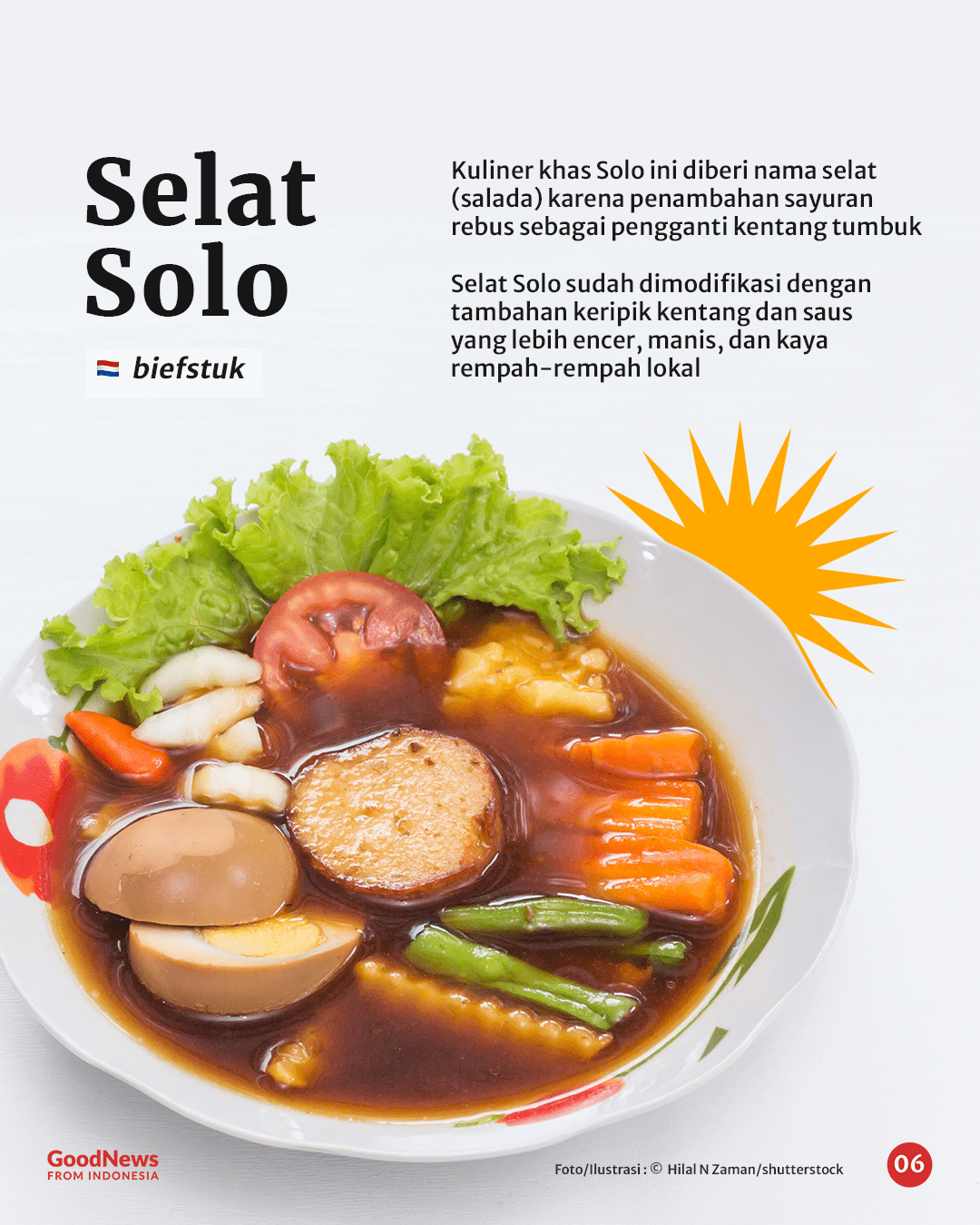 Selat Solo

biefstuk

Kuliner khas Solo ini diberi nama selat (salada) karena penambahan sayuran rebus sebagai pengganti kentang tumbuk

Selat Solo sudah dimodifikasi dengan tambahan keripik kentang dan saus yang lebih encer, manis, dan kaya rempah-rempah lokal

GoodNews FROM INDONESIA

Foto/Ilustrasi : © Hilal N Zaman/shutterstock

06