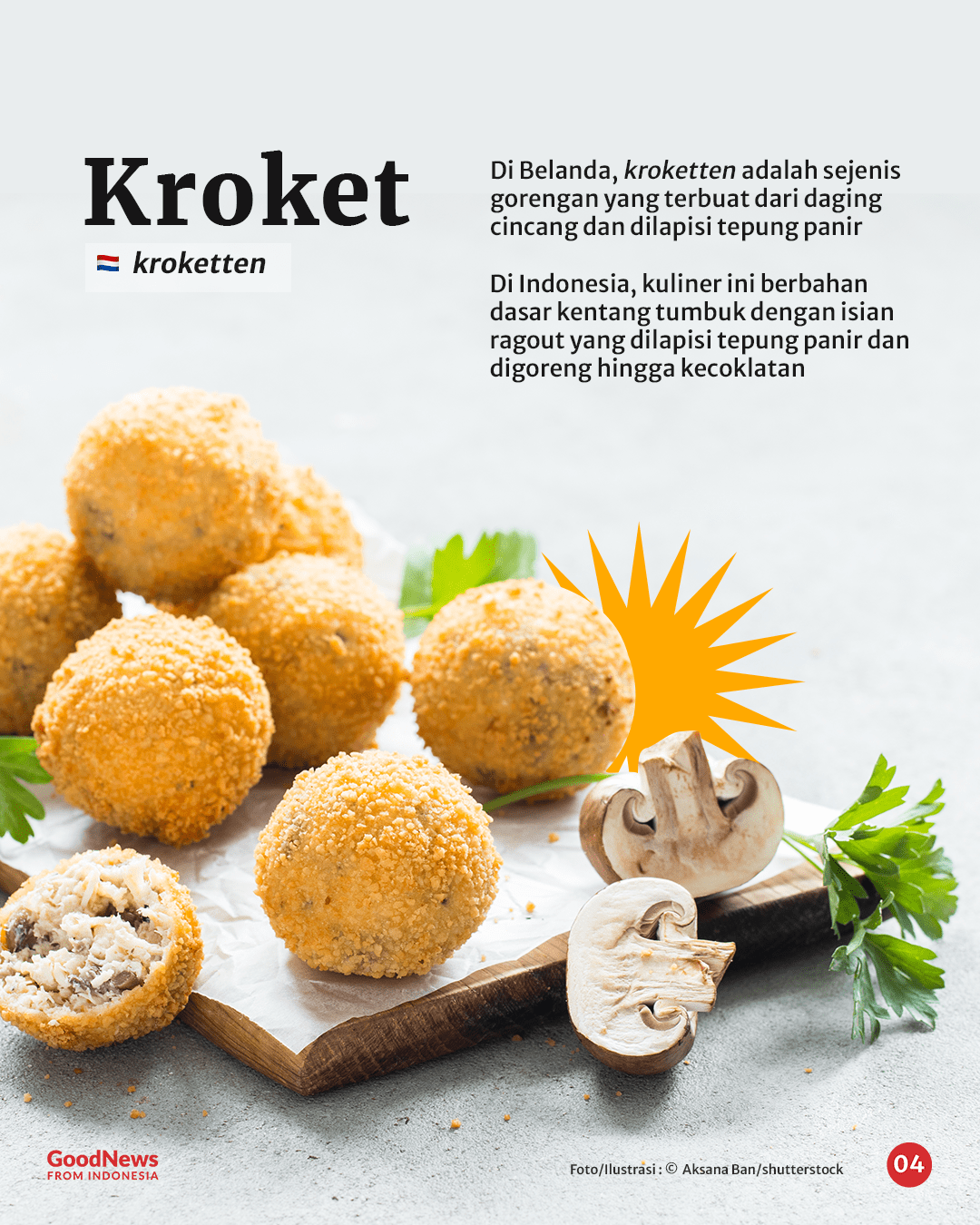 Kroket

kroketten

Di Belanda, kroketten adalah sejenis gorengan yang terbuat dari daging cincang dan dilapisi tepung panir

Di Indonesia, kuliner ini berbahan dasar kentang tumbuk dengan isian ragout yang dilapisi tepung panir dan digoreng hingga kecoklatan

GoodNews FROM INDONESIA

Foto/Ilustrasi : © Aksana Ban/shutterstock

04