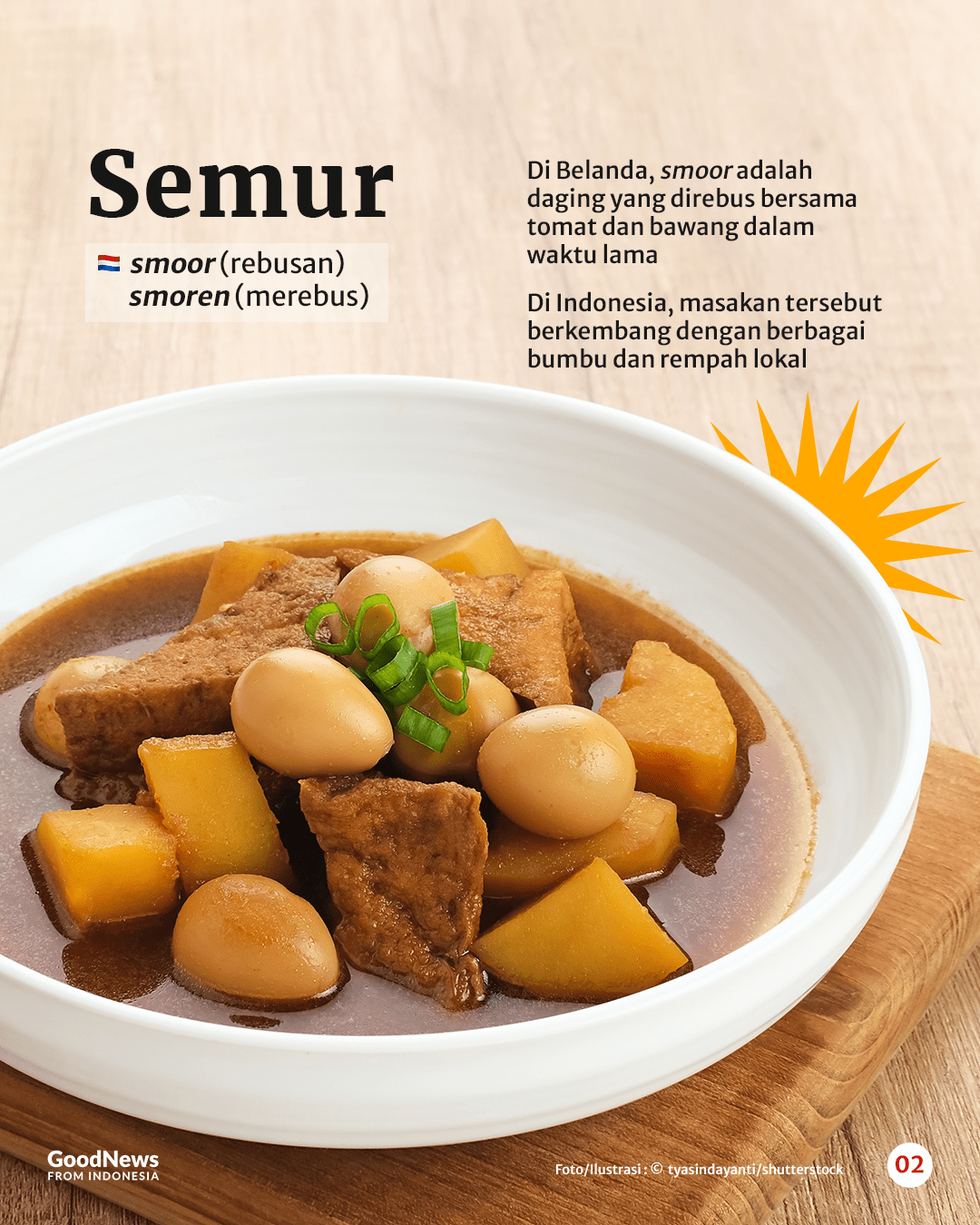 Semur

smoor (rebusan)
smoren (merebus)

Di Belanda, smoor adalah daging yang direbus bersama tomat dan bawang dalam waktu lama

Di Indonesia, masakan tersebut berkembang dengan berbagai bumbu dan rempah lokal

GoodNews
FROM INDONESIA

Foto/Ilustrasi : © tyasindayanti/shutterstock

02