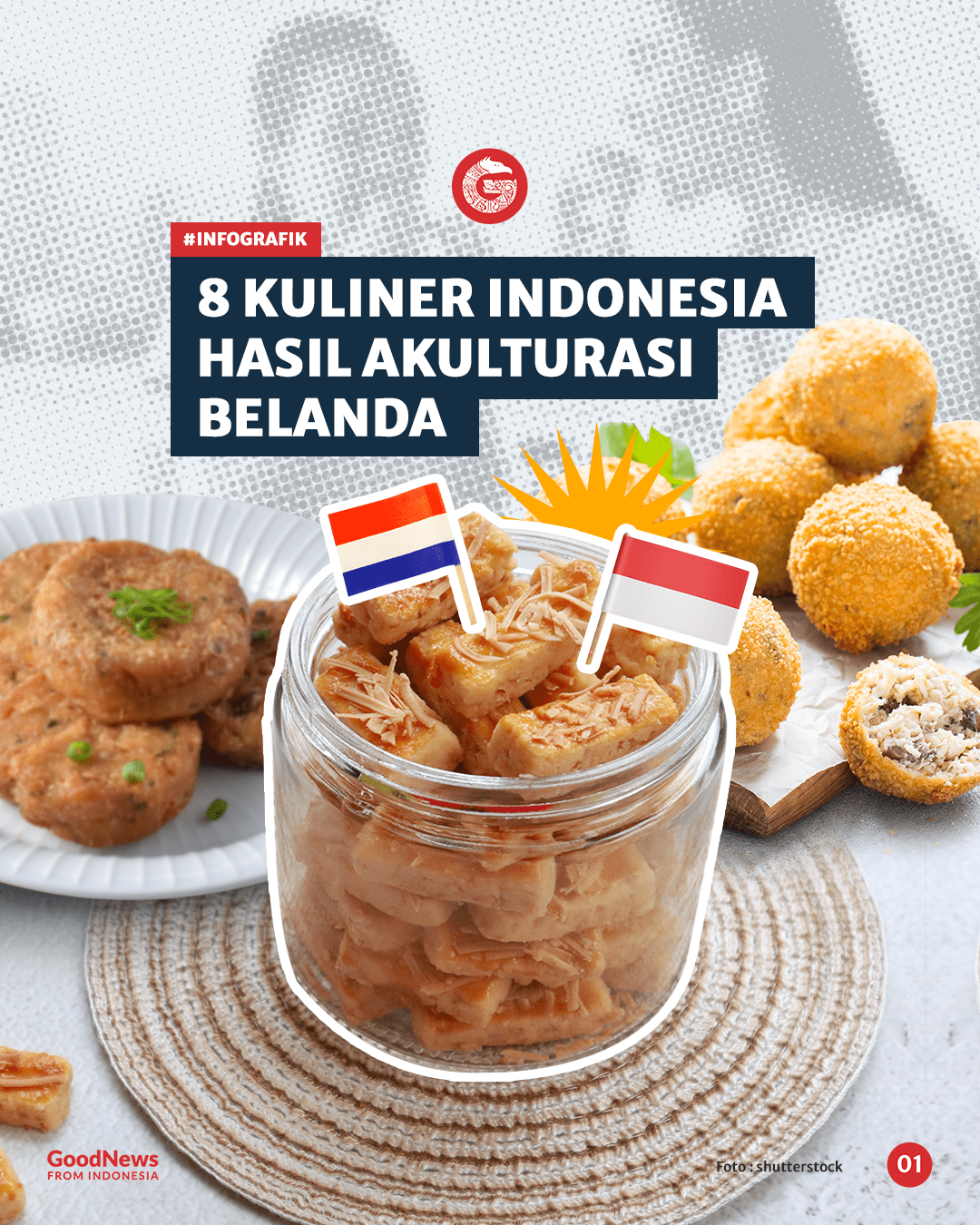 #INFOGRAFIK

8 KULINER INDONESIA HASIL AKULTURASI BELANDA

GoodNews FROM INDONESIA

Foto : shutterstock

01