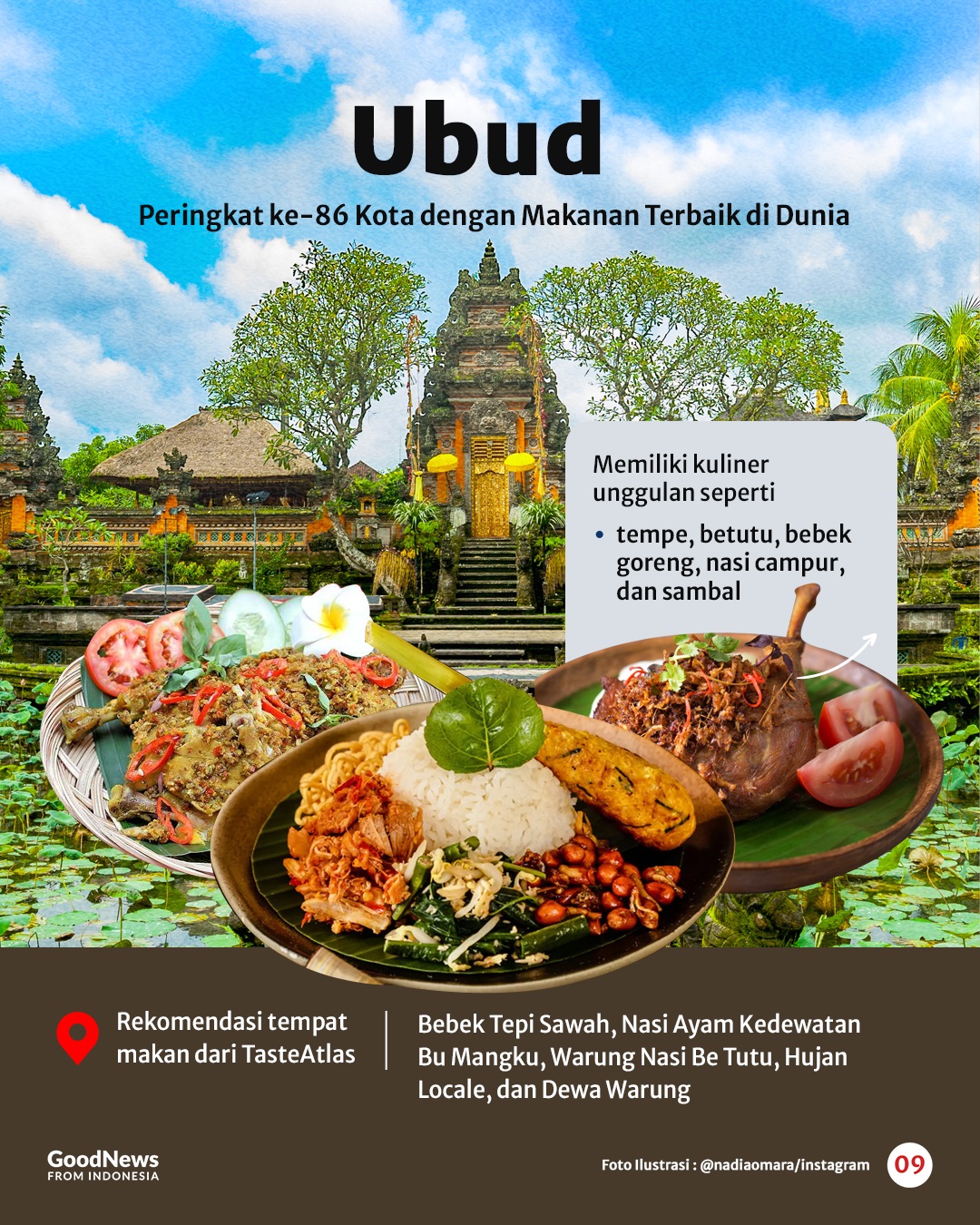 Ubud

Peringkat ke-86 Kota dengan Makanan Terbaik di Dunia

Memiliki kuliner unggulan seperti

• tempe, betutu, bebek goreng, nasi campur, dan sambal

Rekomendasi tempat makan dari TasteAtlas

Bebek Tepi Sawah, Nasi Ayam Kedewatan Bu Mangku, Warung Nasi Be Tutu, Hujan Locale, dan Dewa Warung

GoodNews FROM INDONESIA

Foto Ilustrasi : @nadiaomara/instagram

09